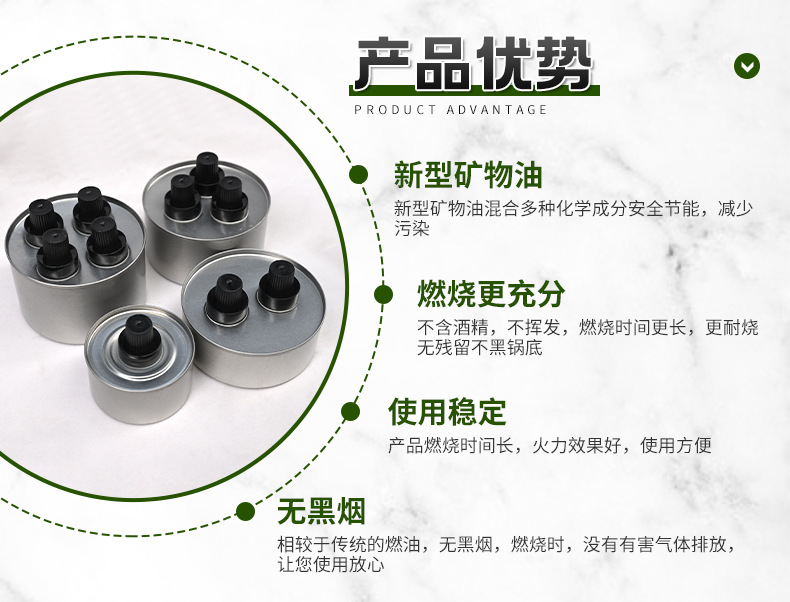 产品优势
PRODUCT ADVANTAGE

新型矿物油
新型矿物油混合多种化学成分安全节能，减少污染

燃烧更充分
不含酒精，不挥发，燃烧时间更长，更耐烧无残留不黑锅底

使用稳定
产品燃烧时间长，火力效果好，使用方便

无黑烟
相较于传统的燃油，无黑烟，燃烧时，没有有害气体排放，让您使用放心