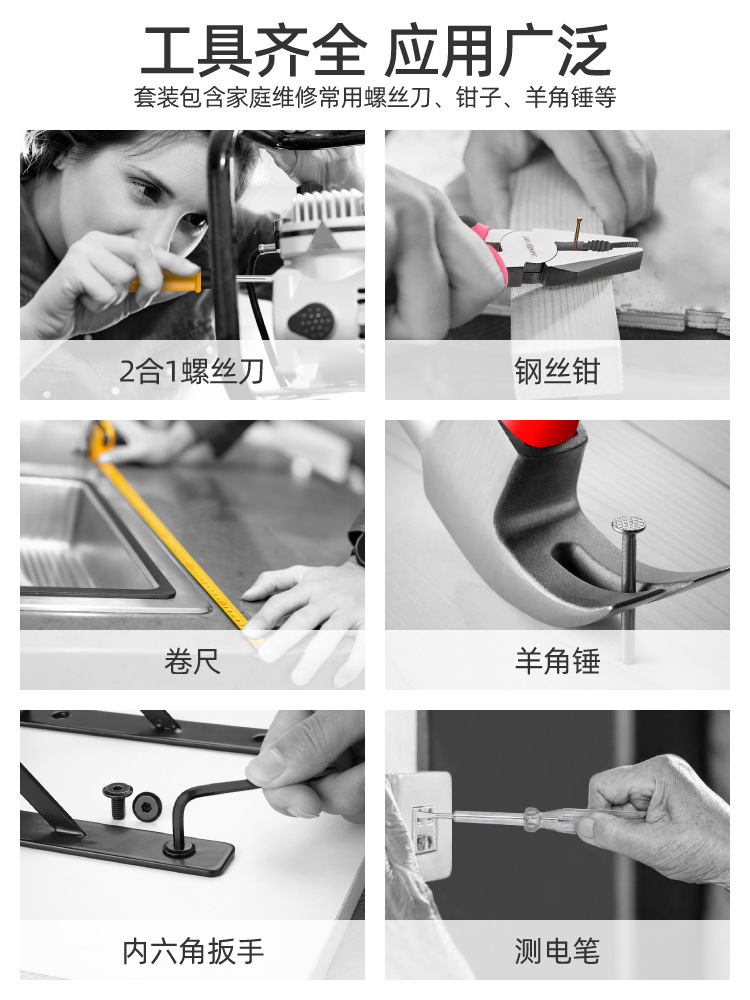 工具齐全 应用广泛

套装包含家庭维修常用螺丝刀、钳子、羊角锤等

2合1螺丝刀

钢丝钳

卷尺

羊角锤

内六角扳手

测电笔