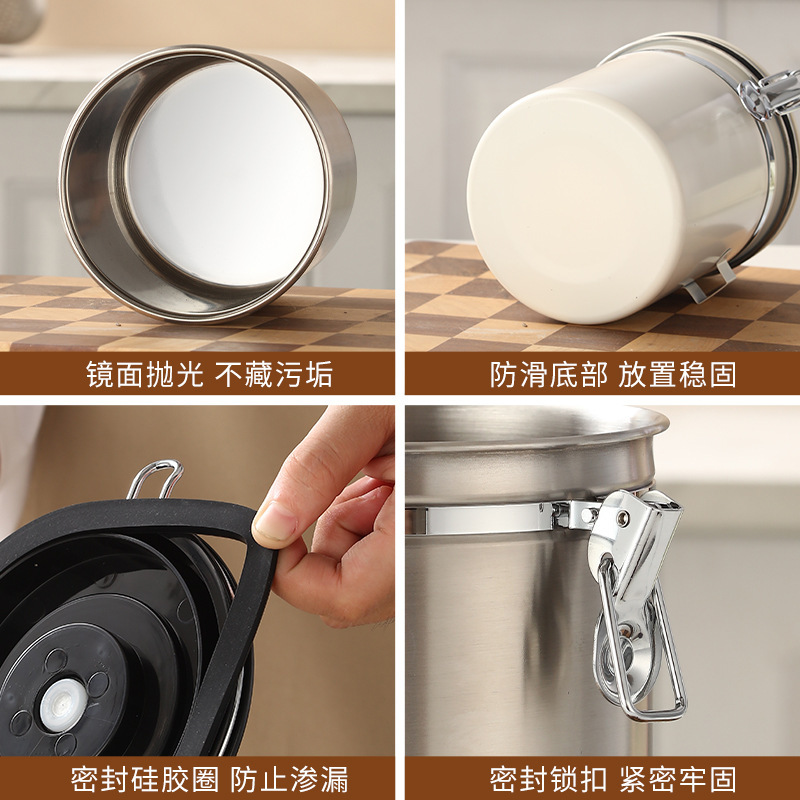 镜面抛光 不藏污垢

防滑底部 放置稳固

密封硅胶圈 防止渗漏

密封锁扣 紧密牢固