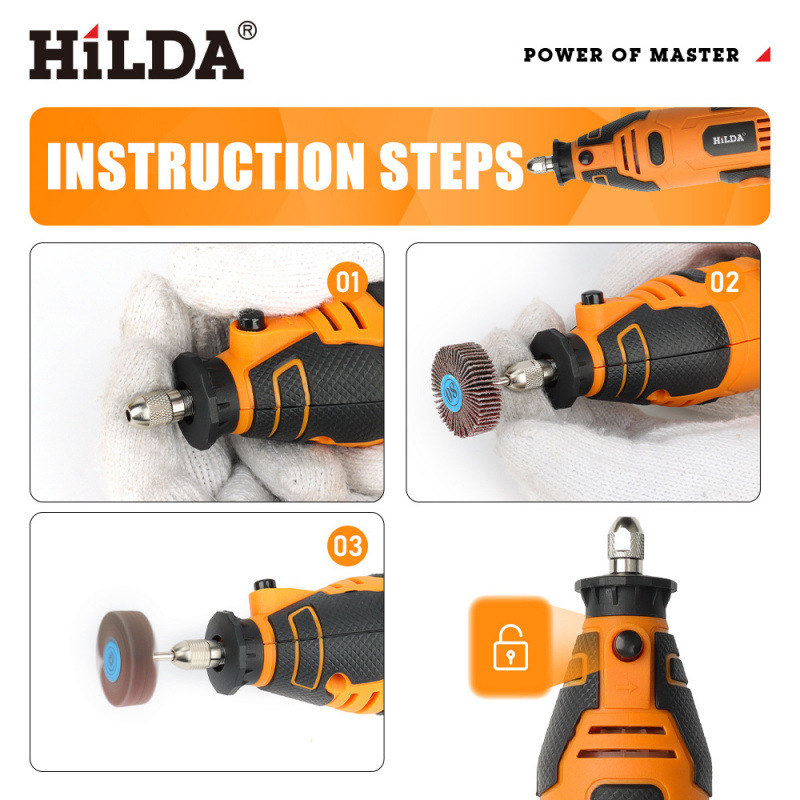 HiLDA®

POWER OF MASTER

INSTRUCTION STEPS

HiLDA

01

02

03