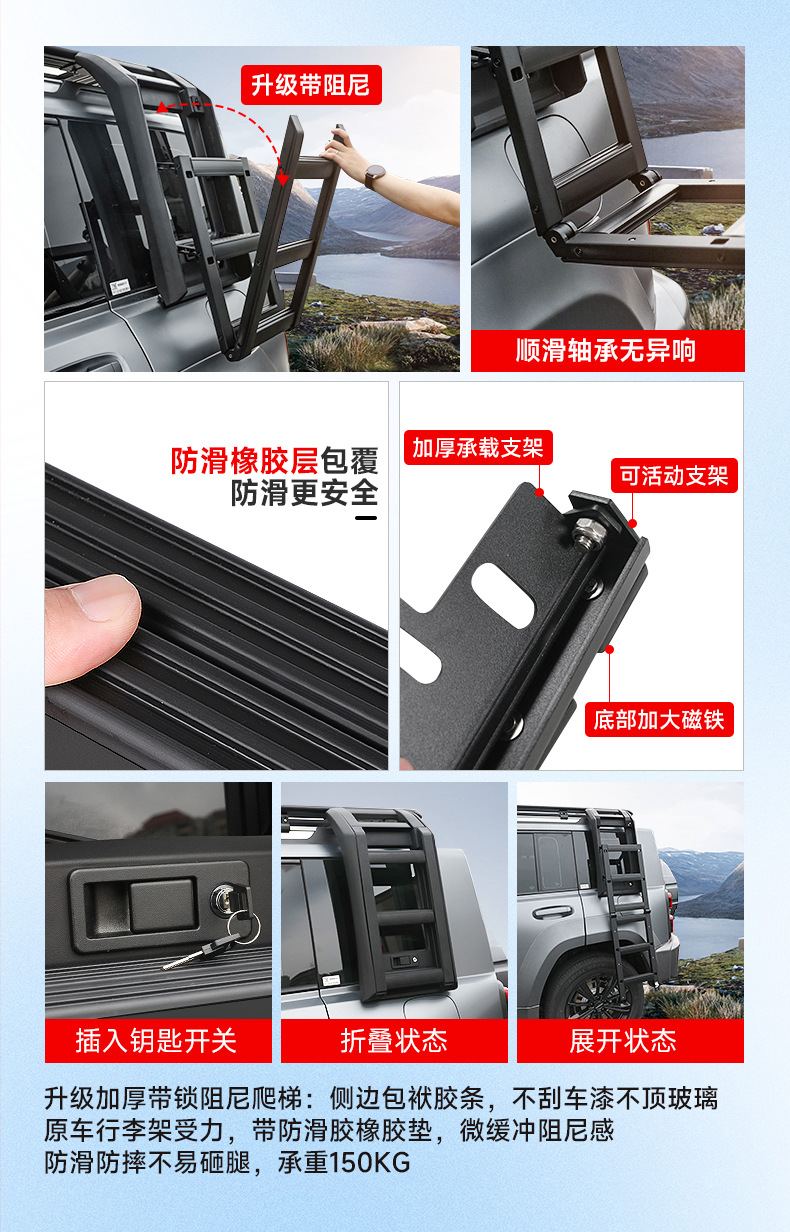 升级带阻尼

顺滑轴承无异响

防滑橡胶层包覆
防滑更安全

加厚承载支架

可活动支架

底部加大磁铁

插入钥匙开关

折叠状态

展开状态

升级加厚带锁阻尼爬梯：侧边包袱胶条，不刮车漆不顶玻璃
原车行李架受力，带防滑胶橡胶垫，微缓冲阻尼感
防滑防摔不易砸腿，承重150KG