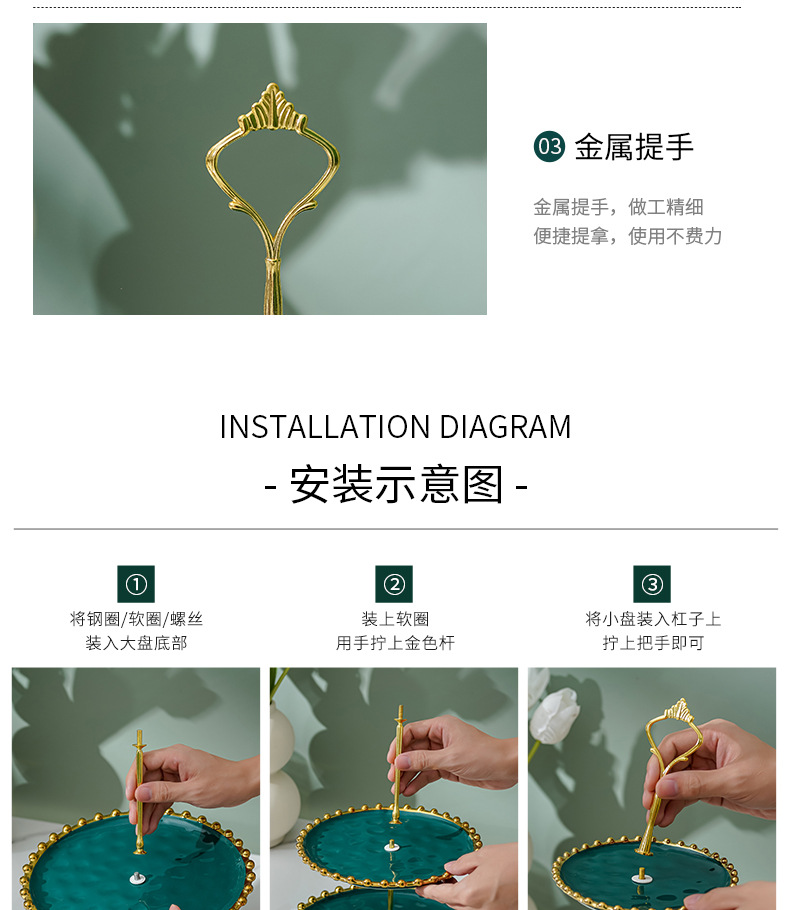 03 金属提手

金属提手，做工精细
便捷提拿，使用不费力

INSTALLATION DIAGRAM

- 安装示意图 -

①
将钢圈/软圈/螺丝
装入大盘底部

②
装上软圈
用手拧上金色杆

③
将小盘装入杠子上
拧上把手即可