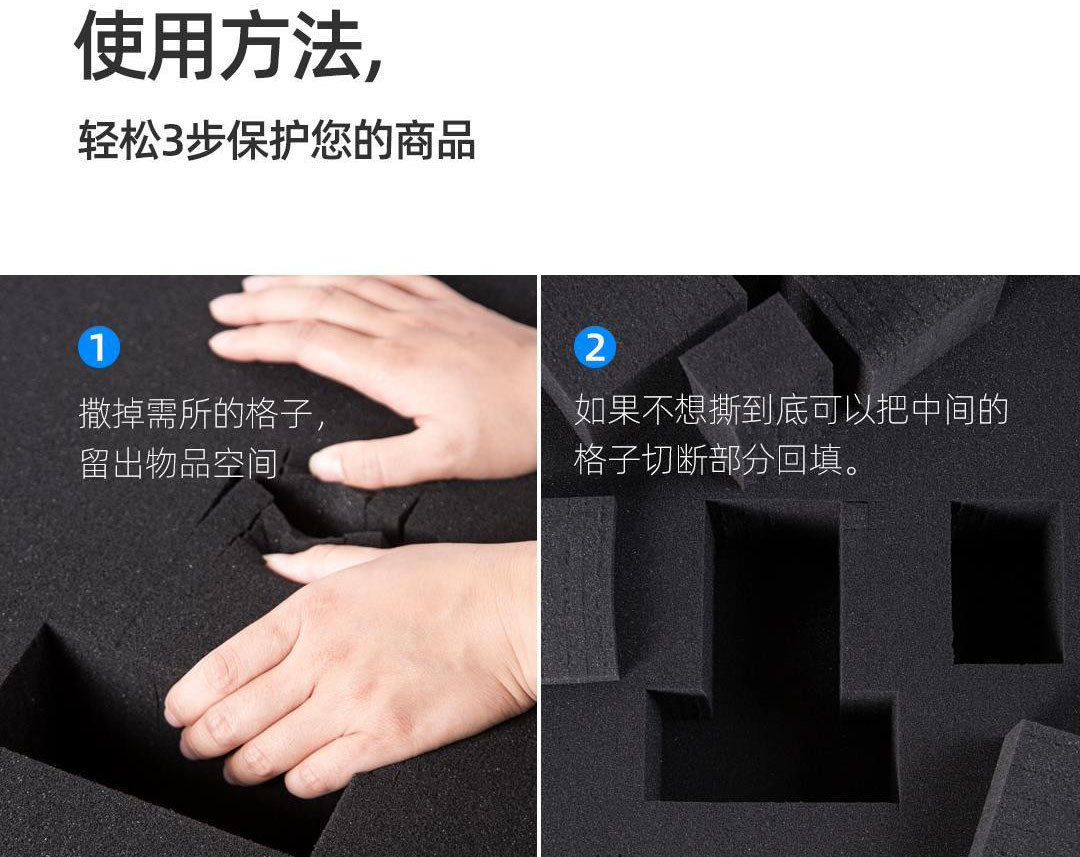 使用方法,

轻松3步保护您的商品

1
撒掉需所的格子,
留出物品空间

2
如果不想撕到底可以把中间的格子切断部分回填。