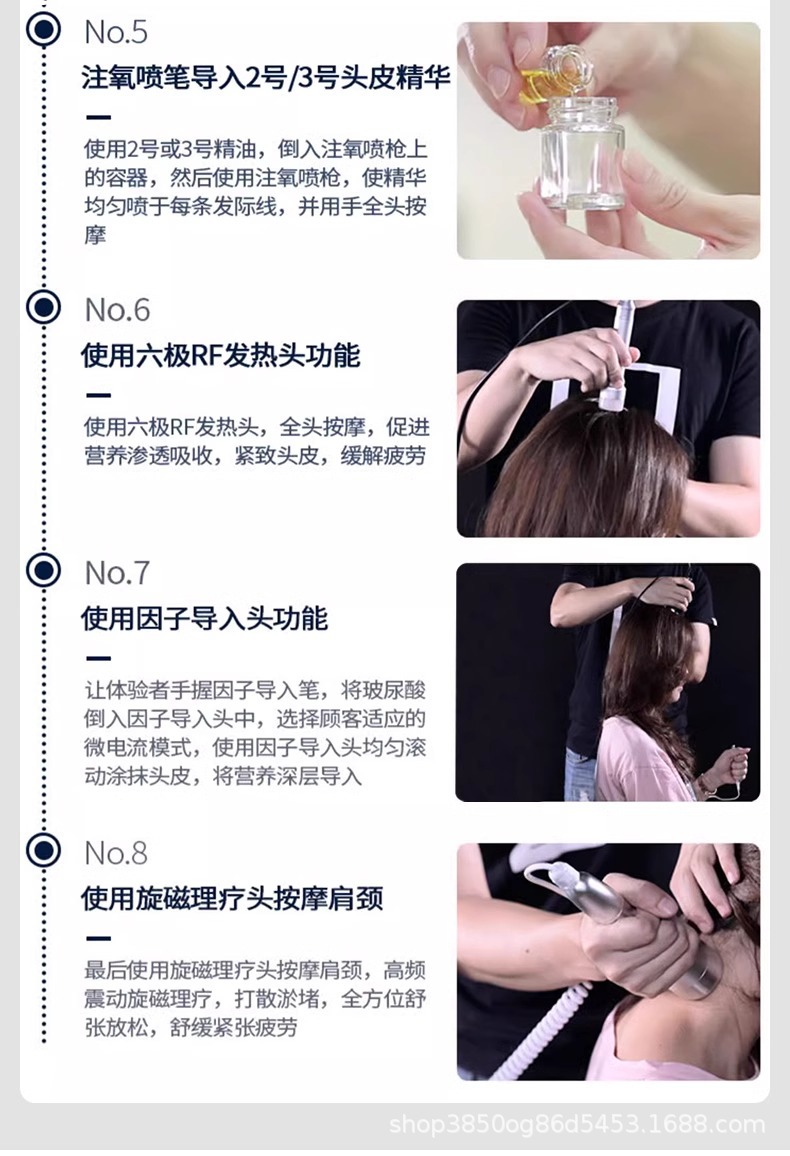 No.5
注氧喷笔导入2号/3号头皮精华

使用2号或3号精油，倒入注氧喷枪上的容器，然后使用注氧喷枪，使精华均匀喷于每条发际线，并用手全头按摩

No.6
使用六极RF发热头功能

使用六极RF发热头，全头按摩，促进营养渗透吸收，紧致头皮，缓解疲劳

No.7
使用因子导入头功能

让体验者手握因子导入笔，将玻尿酸倒入因子导入头中，选择顾客适应的微电流模式，使用因子导入头均匀滚动涂抹头皮，将营养深层导入

No.8
使用旋磁理疗头按摩肩颈

最后使用旋磁理疗头按摩肩颈，高频震动旋磁理疗，打散淤堵，全方位舒张放松，舒缓紧张疲劳

shop3850og86d5453.1688.com