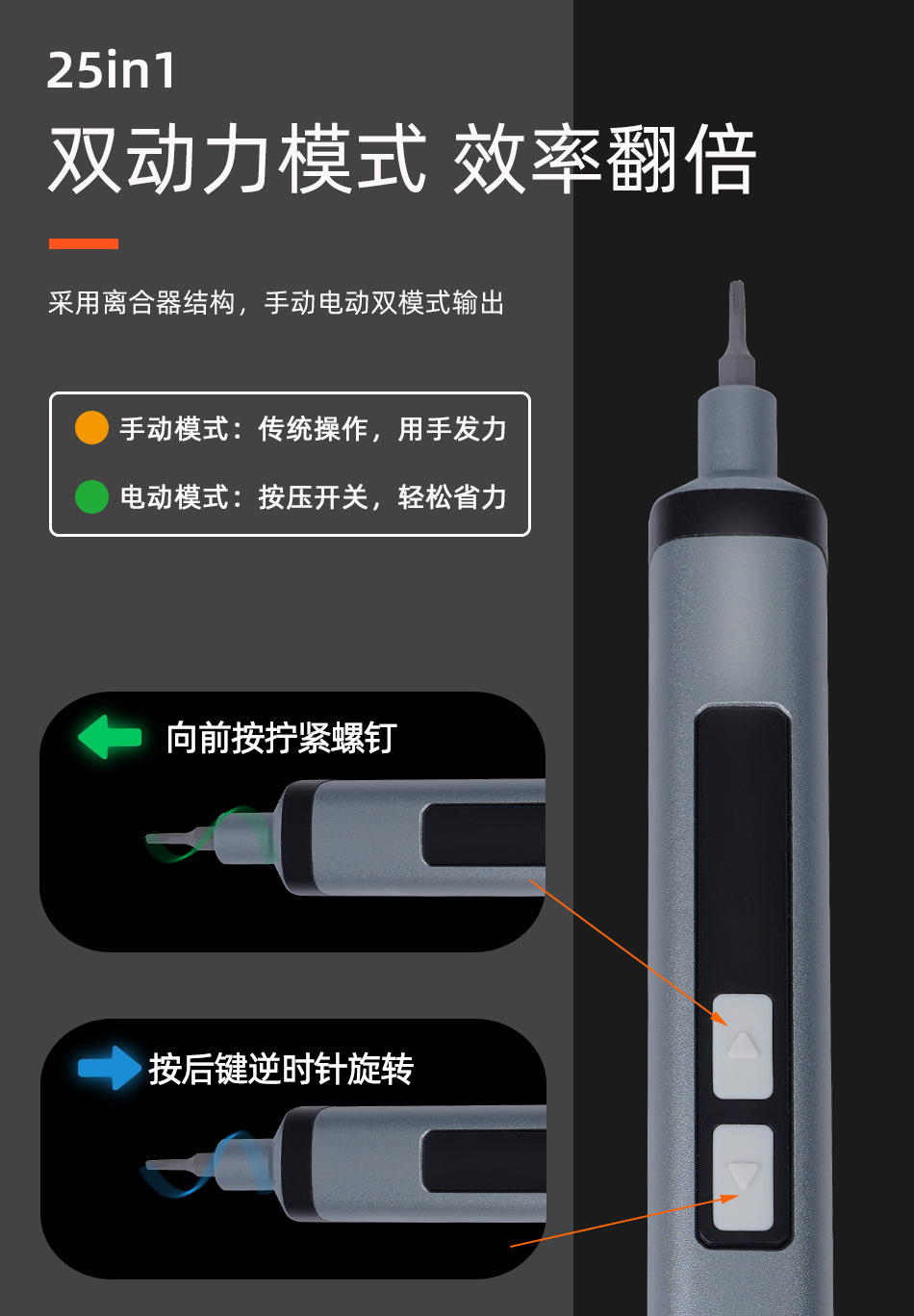 25in1

双动力模式 效率翻倍

采用离合器结构，手动电动双模式输出

手动模式：传统操作，用手发力

电动模式：按压开关，轻松省力

向前按拧紧螺钉

按后键逆时针旋转