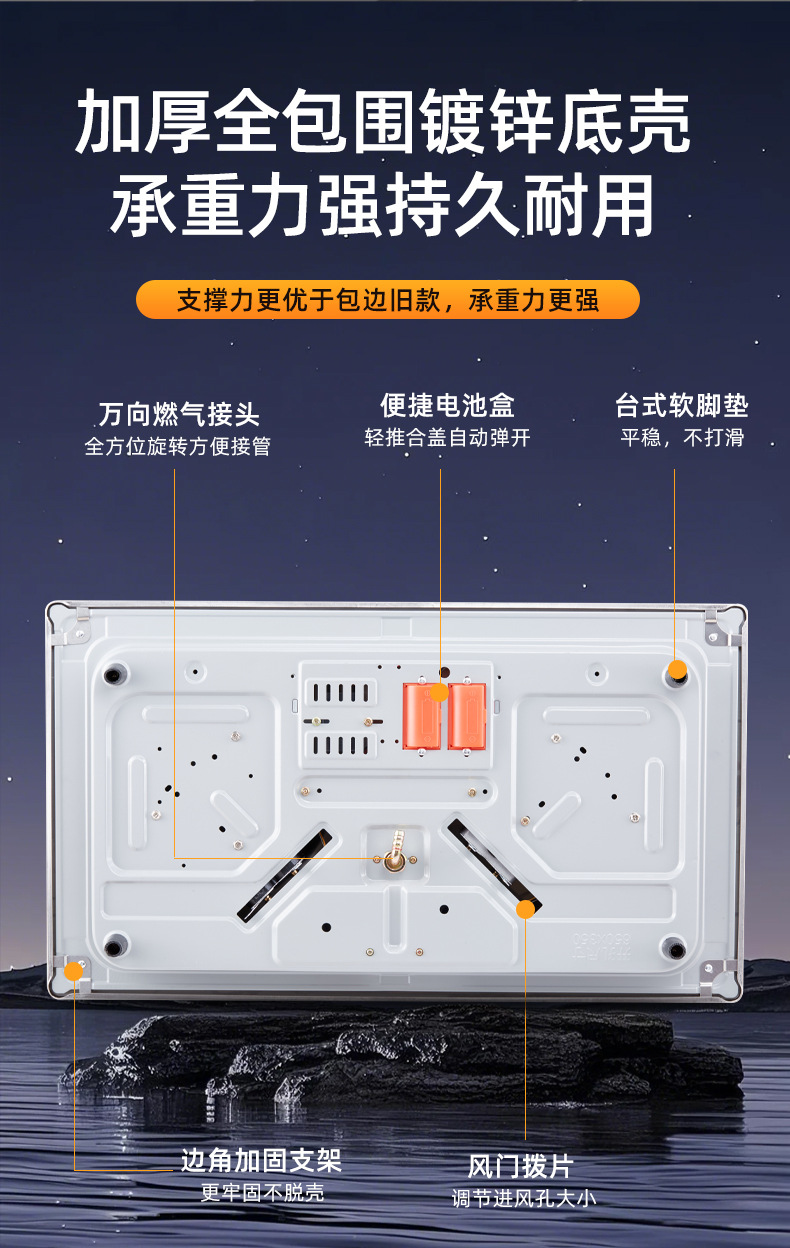 加厚全包围镀锌底壳
承重力强持久耐用

支撑力更优于包边旧款，承重力更强

万向燃气接头
全方位旋转方便接管

便捷电池盒
轻推合盖自动弹开

台式软脚垫
平稳，不打滑

边角加固支架
更牢固不脱壳

风门拨片
调节进风孔大小