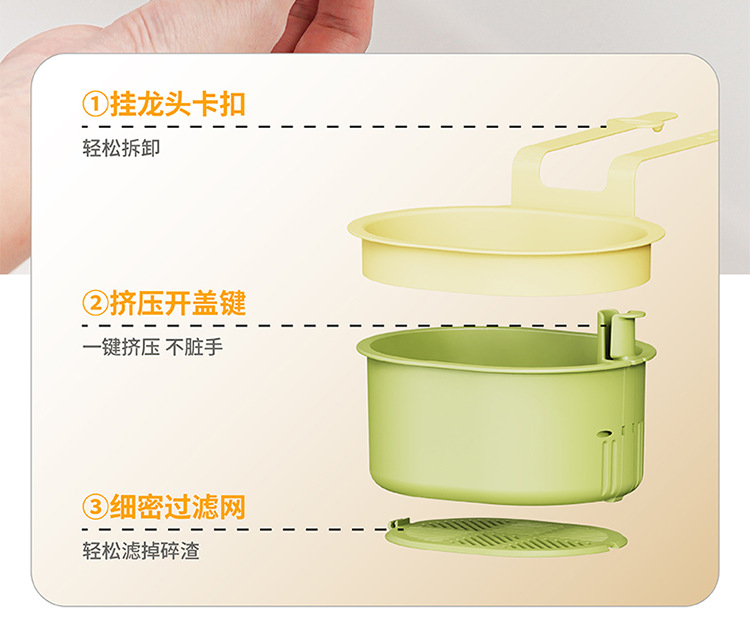 ①挂龙头卡扣
轻松拆卸

②挤压开盖键
一键挤压 不脏手

③细密过滤网
轻松滤掉碎渣