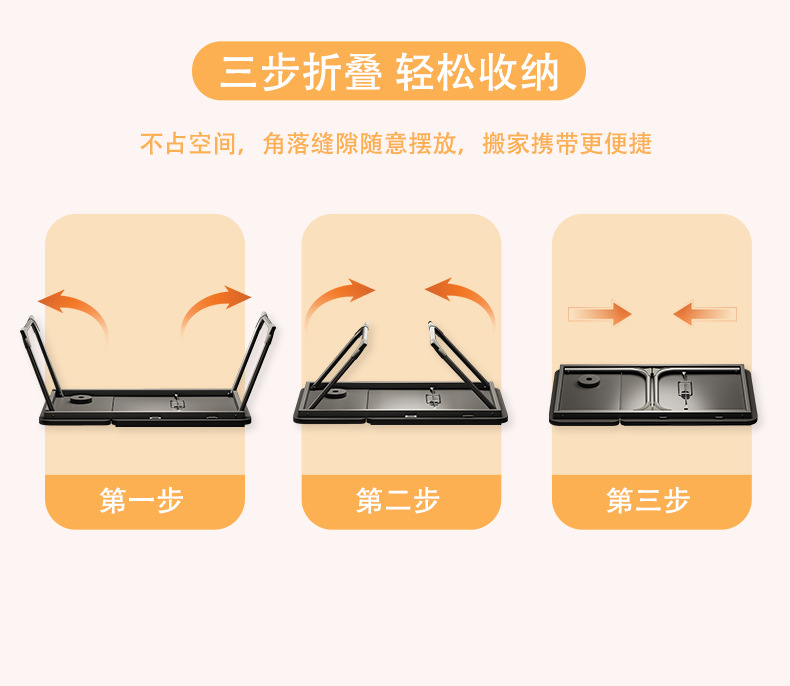 三步折叠 轻松收纳

不占空间，角落缝隙随意摆放，搬家携带更便捷

第一步

第二步

第三步