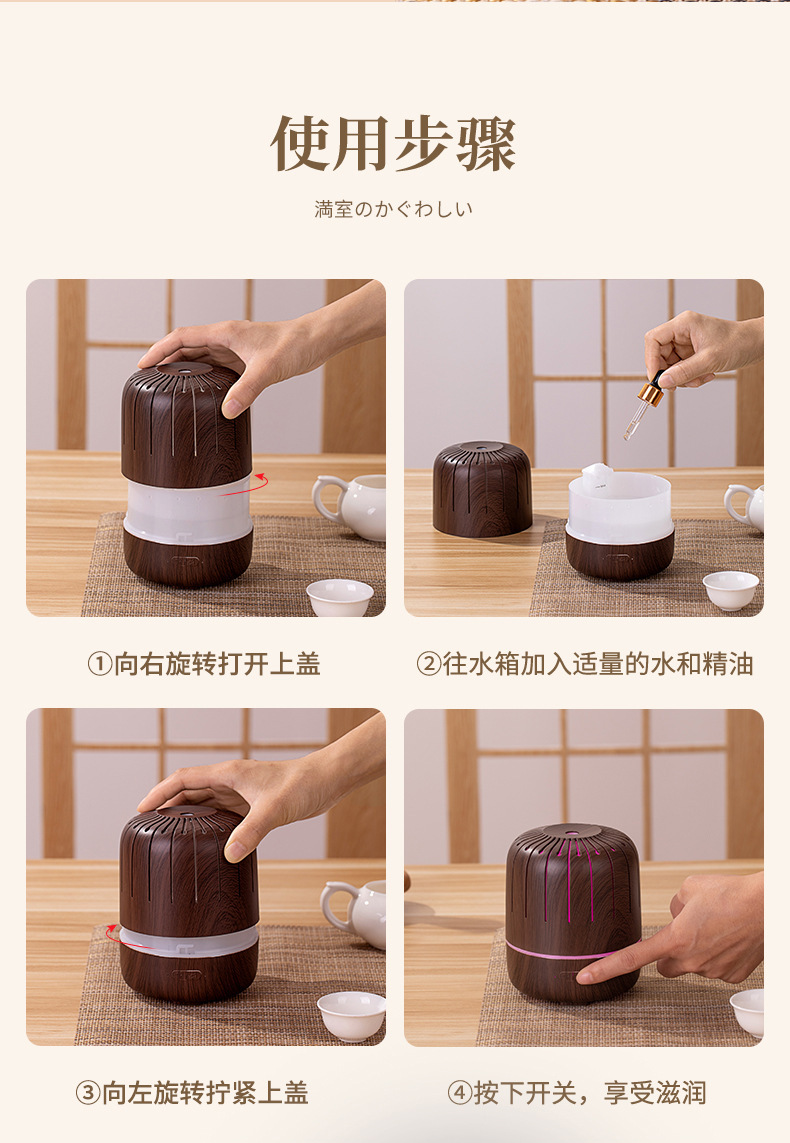 使用步骤

満室のかぐわしい

①向右旋转打开上盖

②往水箱加入适量的水和精油

③向左旋转拧紧上盖

④按下开关，享受滋润