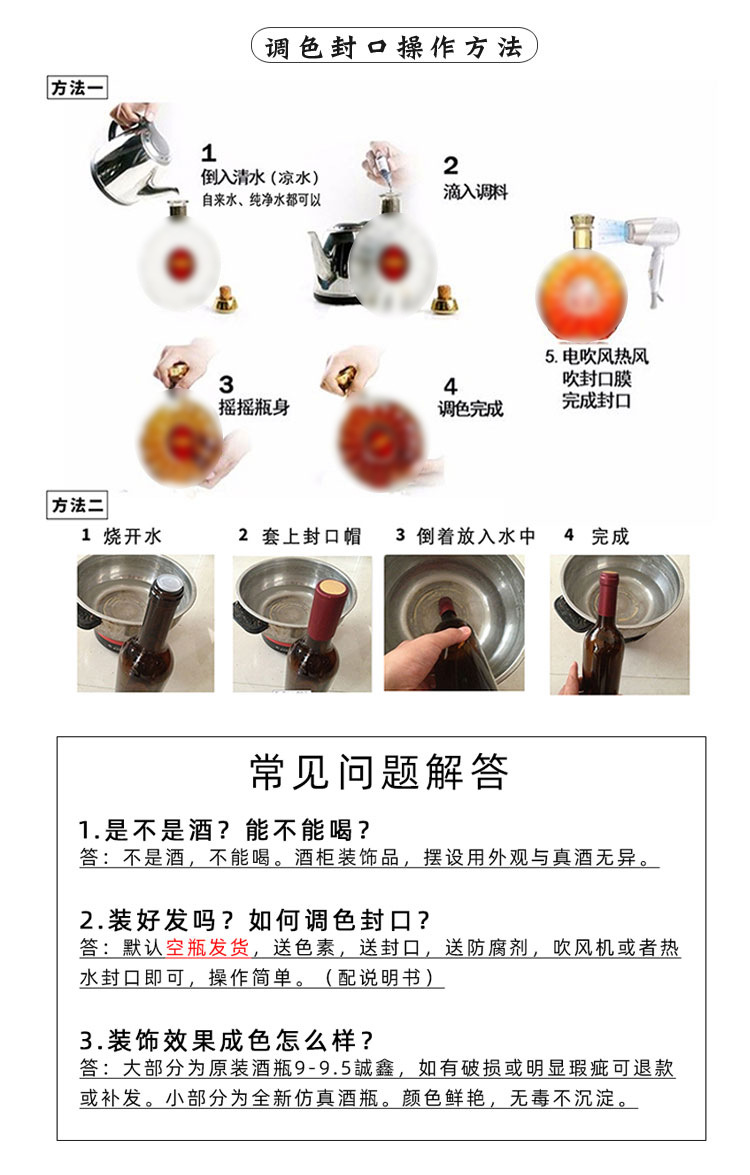 调色封口操作方法

方法一

1
倒入清水（凉水）
自来水、纯净水都可以

2
滴入调料

3
摇摇瓶身

4
调色完成

5. 电吹风热风
吹封口膜
完成封口

方法二

1 烧开水

2 套上封口帽

3 倒着放入水中

4 完成

常见问题解答

1.是不是酒？能不能喝？
答：不是酒，不能喝。酒柜装饰品，摆设用外观与真酒无异。

2.装好发吗？如何调色封口？
答：默认空瓶发货，送色素，送封口，送防腐剂，吹风机或者热水封口即可，操作简单。（配说明书）

3.装饰效果成色怎么样？
答：大部分为原装酒瓶9-9.5誠鑫，如有破损或明显瑕疵可退款或补发。小部分为全新仿真酒瓶。颜色鲜艳，无毒不沉淀。