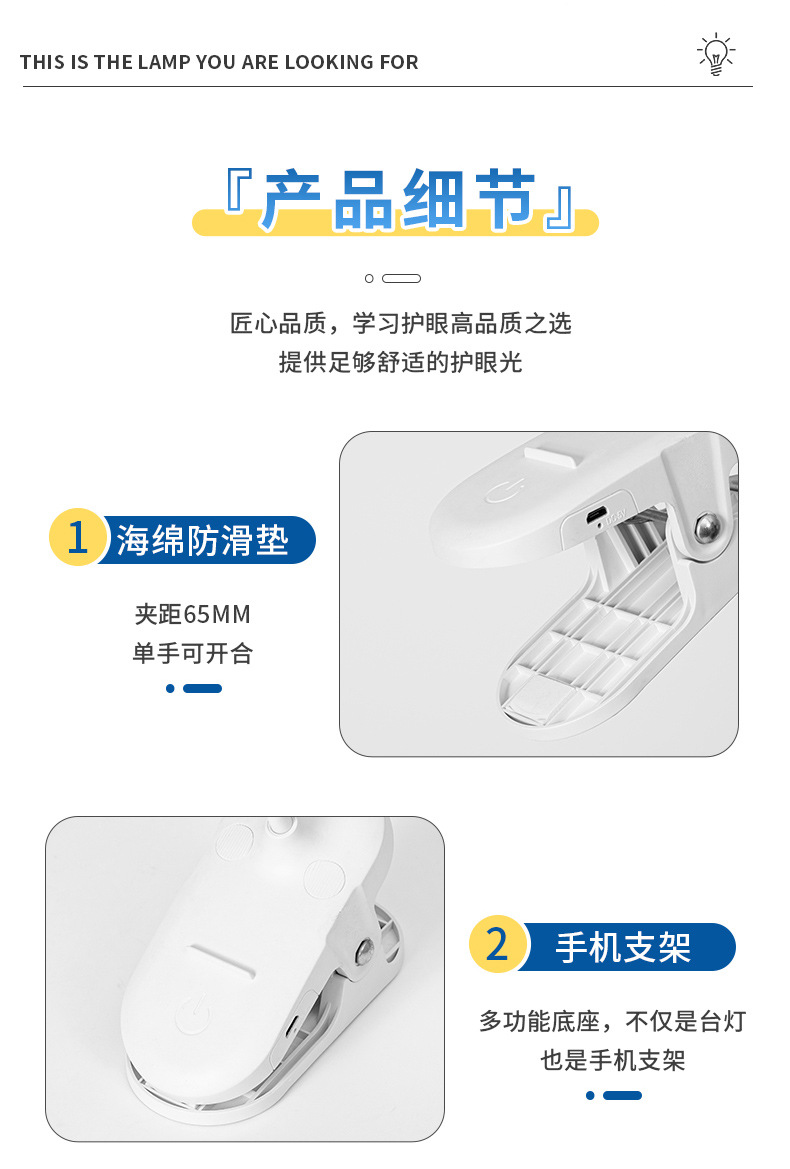 THIS IS THE LAMP YOU ARE LOOKING FOR

『产品细节』

匠心品质，学习护眼高品质之选
提供足够舒适的护眼光

1 海绵防滑垫

夹距65MM
单手可开合

2 手机支架

多功能底座，不仅是台灯
也是手机支架