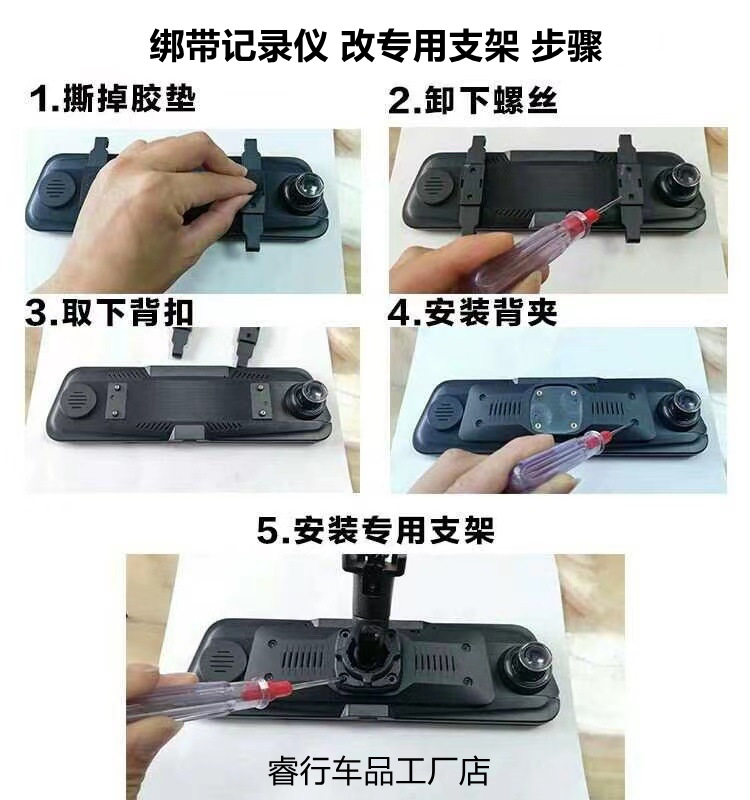 绑带记录仪 改专用支架 步骤

1.撕掉胶垫

2.卸下螺丝

3.取下背扣

4.安装背夹

5.安装专用支架

睿行车品工厂店