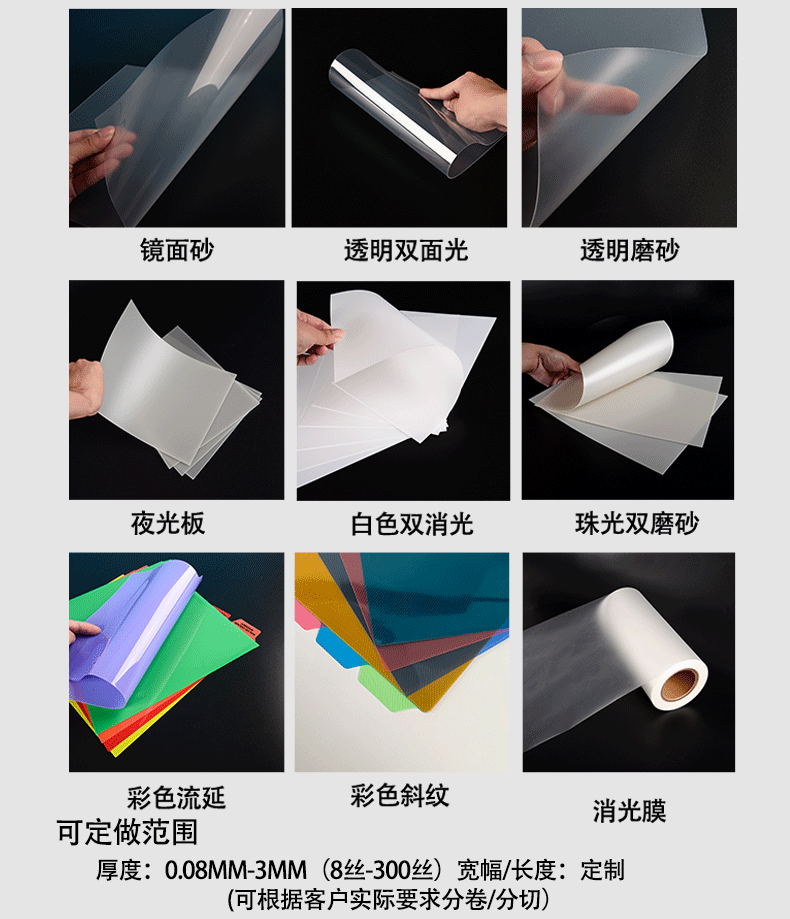 镜面砂

透明双面光

透明磨砂

夜光板

白色双消光

珠光双磨砂

彩色流延

彩色斜纹

消光膜

可定做范围

厚度：0.08MM-3MM（8丝-300丝）宽幅/长度：定制
（可根据客户实际要求分卷/分切）