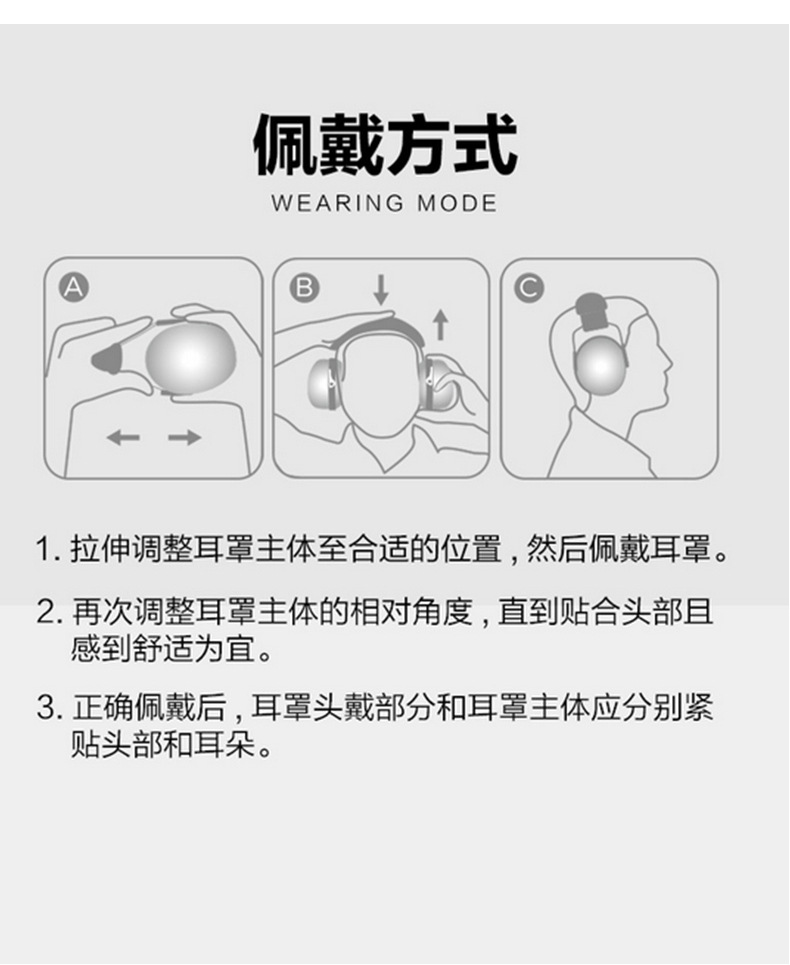 佩戴方式
WEARING MODE

A

B

C

1. 拉伸调整耳罩主体至合适的位置，然后佩戴耳罩。

2. 再次调整耳罩主体的相对角度，直到贴合头部且感到舒适为宜。

3. 正确佩戴后，耳罩头戴部分和耳罩主体应分别紧贴头部和耳朵。