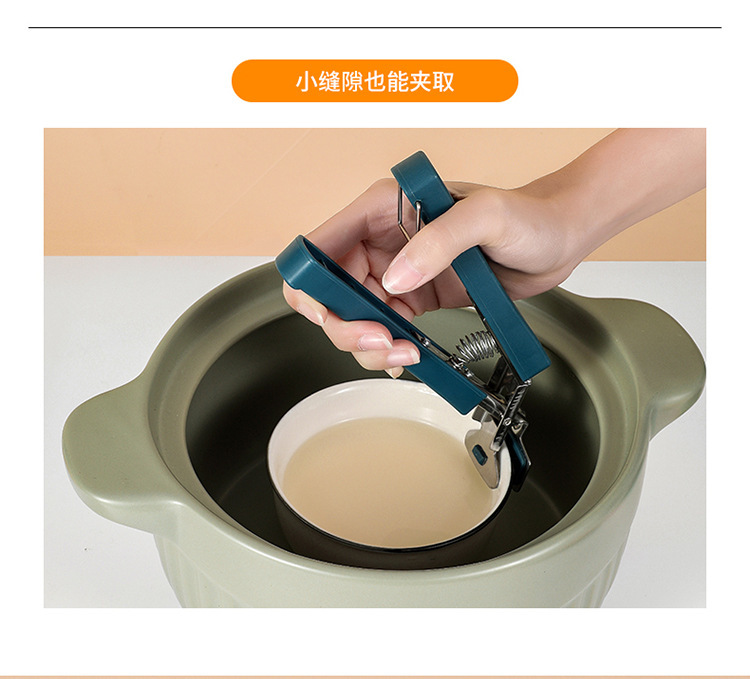 小缝隙也能夹取