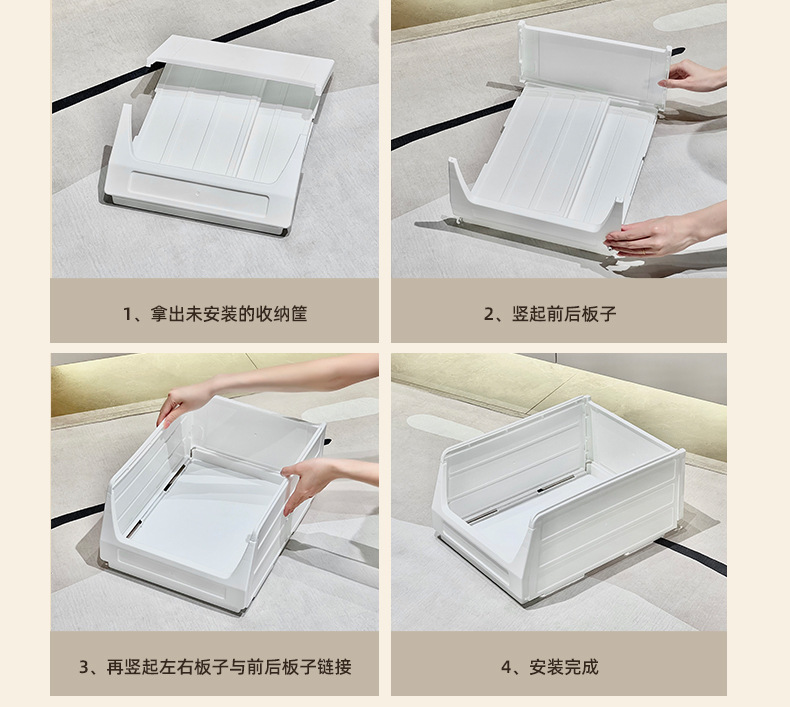 1、拿出未安装的收纳筐

2、竖起前后板子

3、再竖起左右板子与前后板子链接

4、安装完成