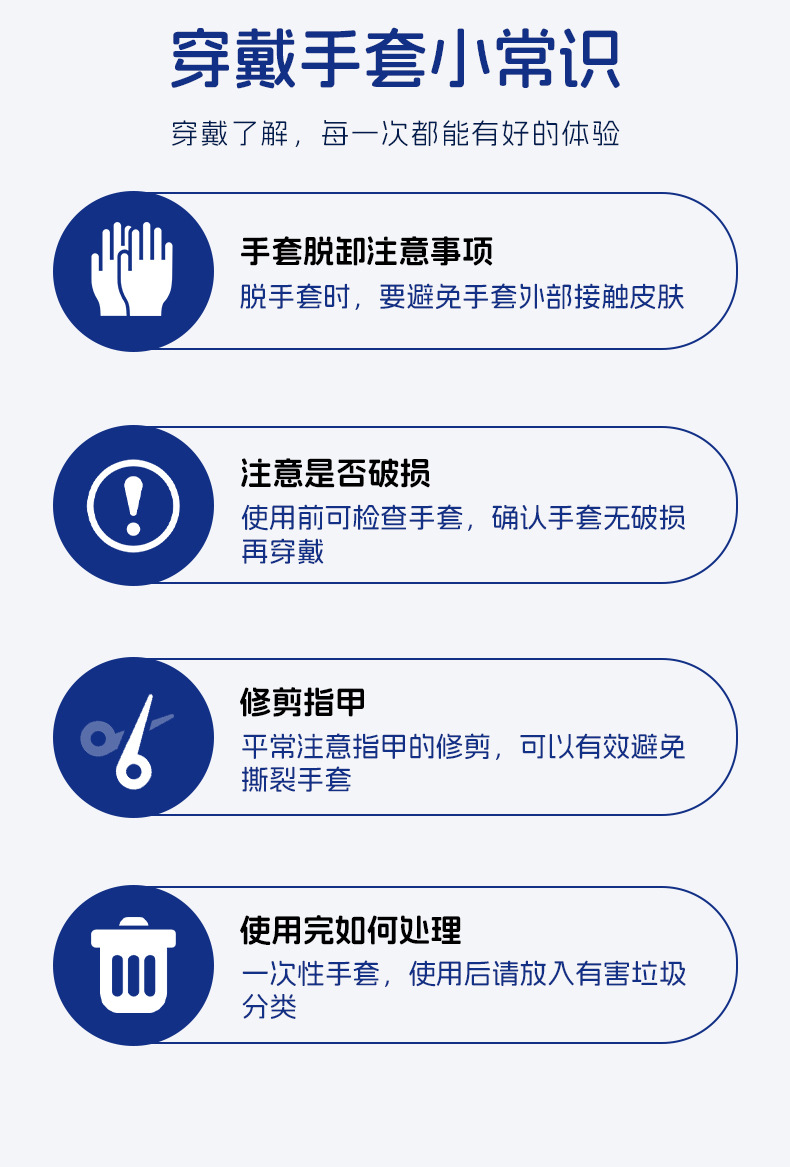 穿戴手套小常识

穿戴了解，每一次都能有好的体验

手套脱卸注意事项

脱手套时，要避免手套外部接触皮肤

注意是否破损

使用前可检查手套，确认手套无破损再穿戴

修剪指甲

平常注意指甲的修剪，可以有效避免撕裂手套

使用完如何处理

一次性手套，使用后请放入有害垃圾分类