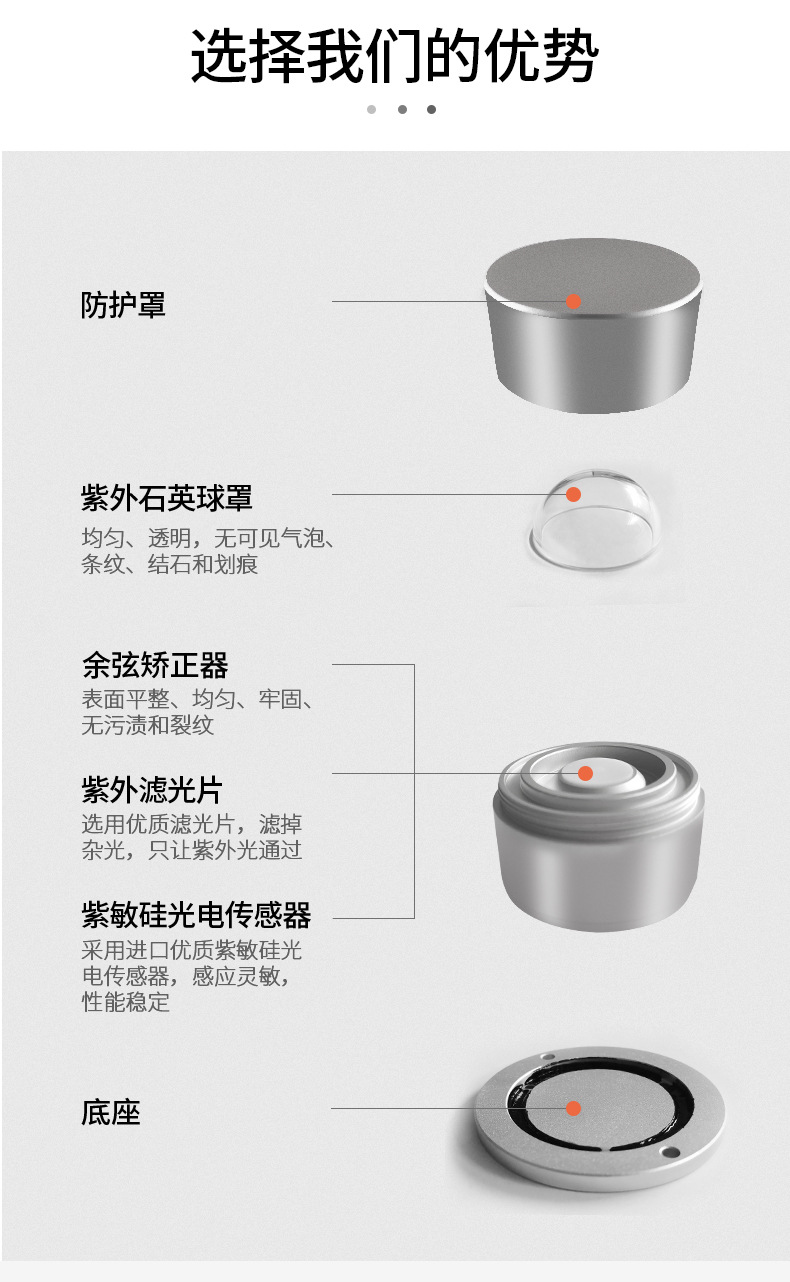 选择我们的优势

防护罩

紫外石英球罩
均匀、透明，无可见气泡、条纹、结石和划痕

余弦矫正器
表面平整、均匀、牢固、无污渍和裂纹

紫外滤光片
选用优质滤光片，滤掉杂光，只让紫外光通过

紫敏硅光电传感器
采用进口优质紫敏硅光电传感器，感应灵敏，性能稳定

底座