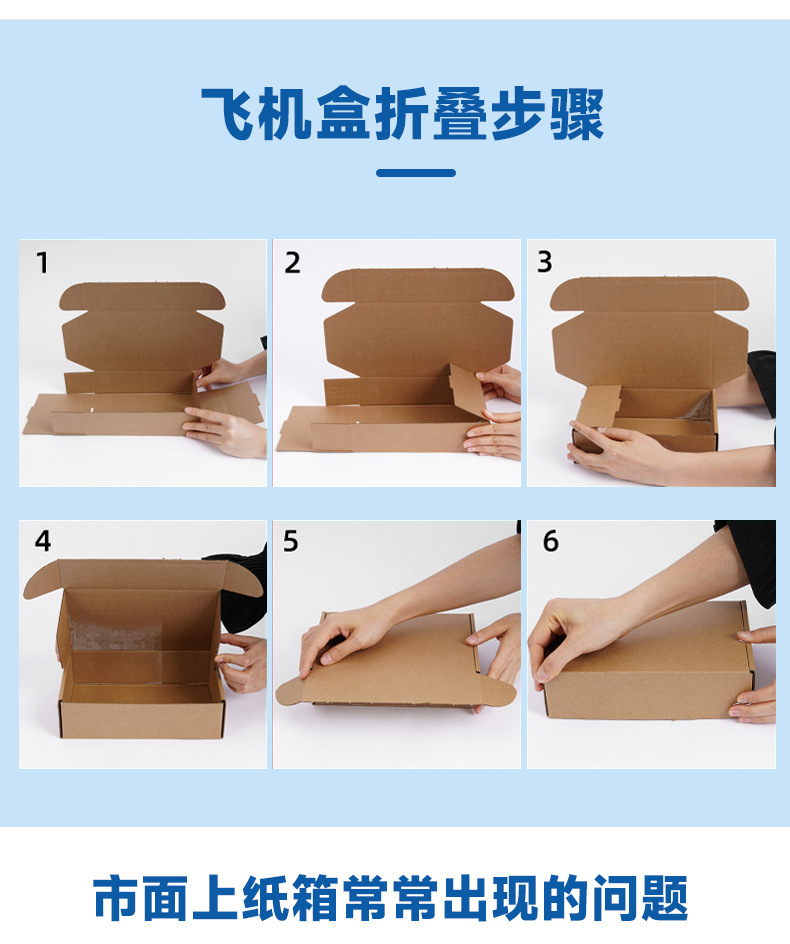 飞机盒折叠步骤

1

2

3

4

5

6

市面上纸箱常常出现的问题