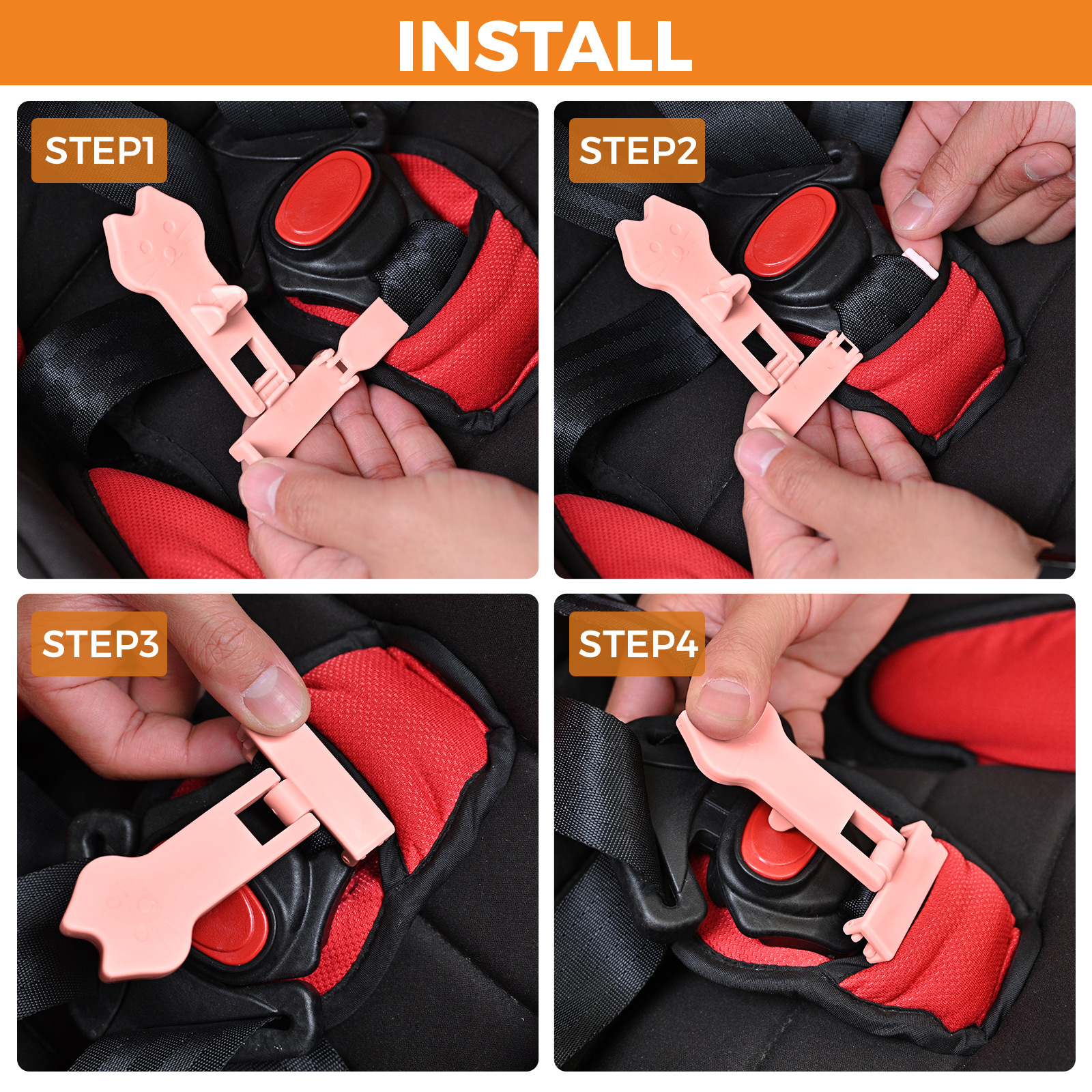 INSTALL

STEP1

STEP2

STEP3

STEP4