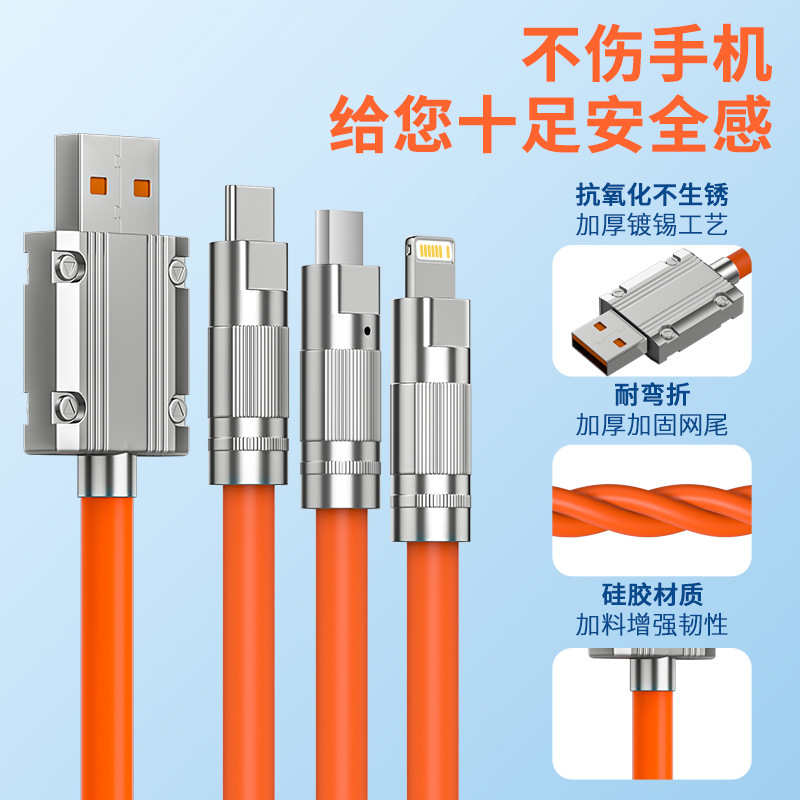 不伤手机
给您十足安全感

抗氧化不生锈
加厚镀锡工艺

耐弯折
加厚加固网尾

硅胶材质
加料增强韧性