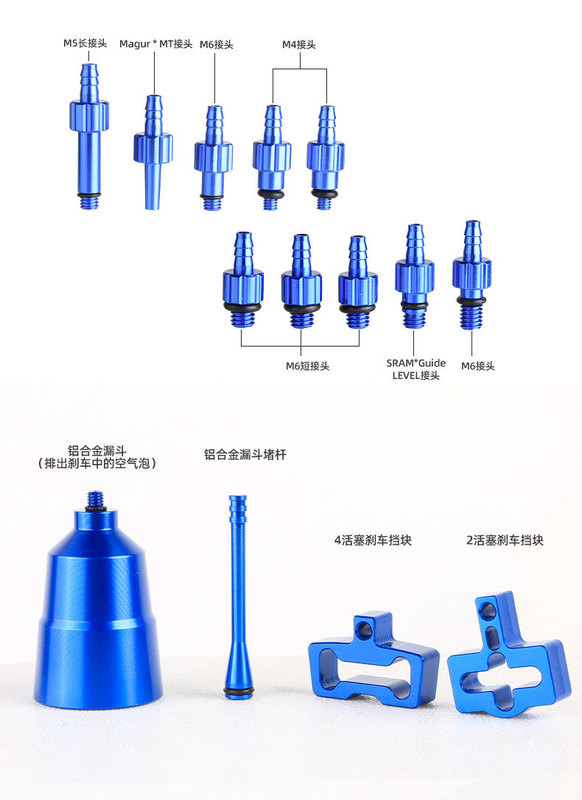 M5长接头

Magur * MT接头

M6接头

M4接头

M6短接头

SRAM*Guide LEVEL接头

M6接头

铝合金漏斗
（排出刹车中的空气泡）

铝合金漏斗堵杆

4活塞刹车挡块

2活塞刹车挡块