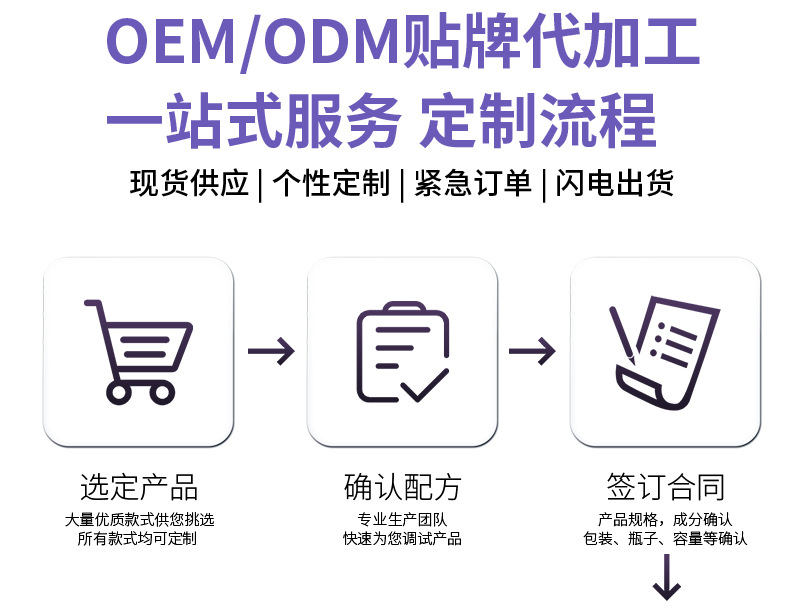 OEM/ODM贴牌代加工
一站式服务 定制流程

现货供应 | 个性定制 | 紧急订单 | 闪电出货

选定产品
大量优质款式供您挑选
所有款式均可定制

确认配方
专业生产团队
快速为您调试产品

签订合同
产品规格，成分确认
包装、瓶子、容量等确认