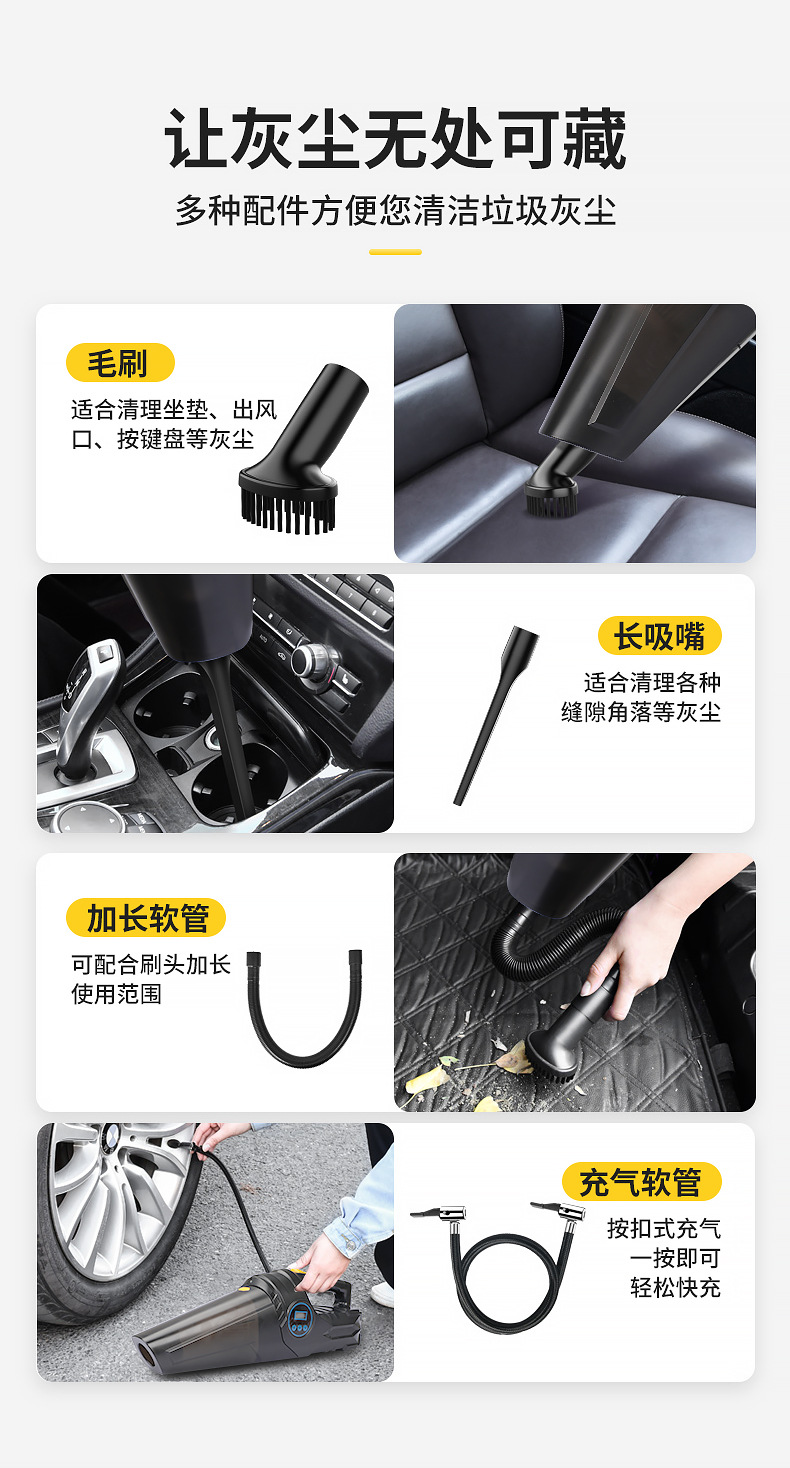 让灰尘无处可藏

多种配件方便您清洁垃圾灰尘

毛刷

适合清理坐垫、出风口、按键盘等灰尘

长吸嘴

适合清理各种缝隙角落等灰尘

加长软管

可配合刷头加长使用范围

充气软管

按扣式充气
一按即可
轻松快充