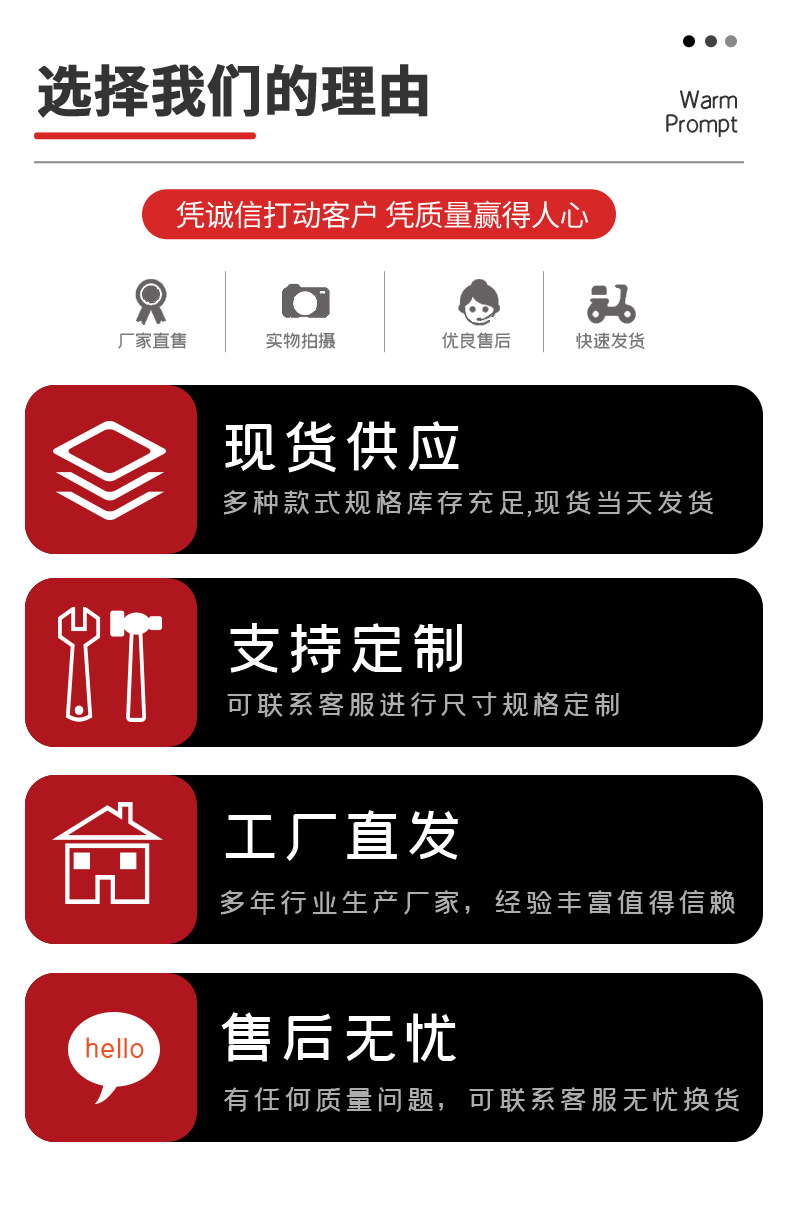 选择我们的理由

Warm
Prompt

凭诚信打动客户 凭质量赢得人心

厂家直售

实物拍摄

优良售后

快速发货

现货供应

多种款式规格库存充足,现货当天发货

支持定制

可联系客服进行尺寸规格定制

工厂直发

多年行业生产厂家，经验丰富值得信赖

hello

售后无忧

有任何质量问题，可联系客服无忧换货