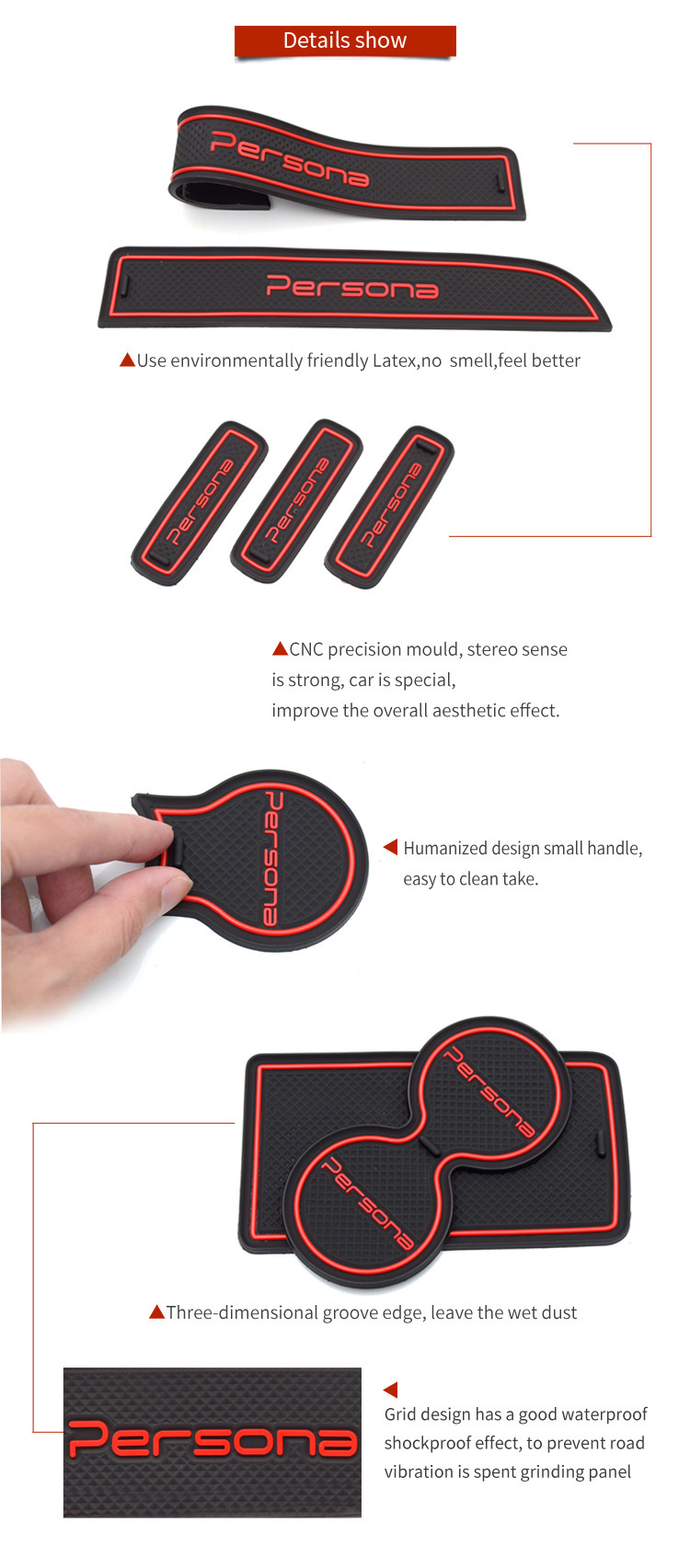 Details show

Persona

Persona

▲Use environmentally friendly Latex,no smell,feel better

Persona

Persona

Persona

▲CNC precision mould, stereo sense is strong, car is special, improve the overall aesthetic effect.

Persona

◀ Humanized design small handle, easy to clean take.

Persona

Persona

▲Three-dimensional groove edge, leave the wet dust

Persona

◀
Grid design has a good waterproof shockproof effect, to prevent road vibration is spent grinding panel