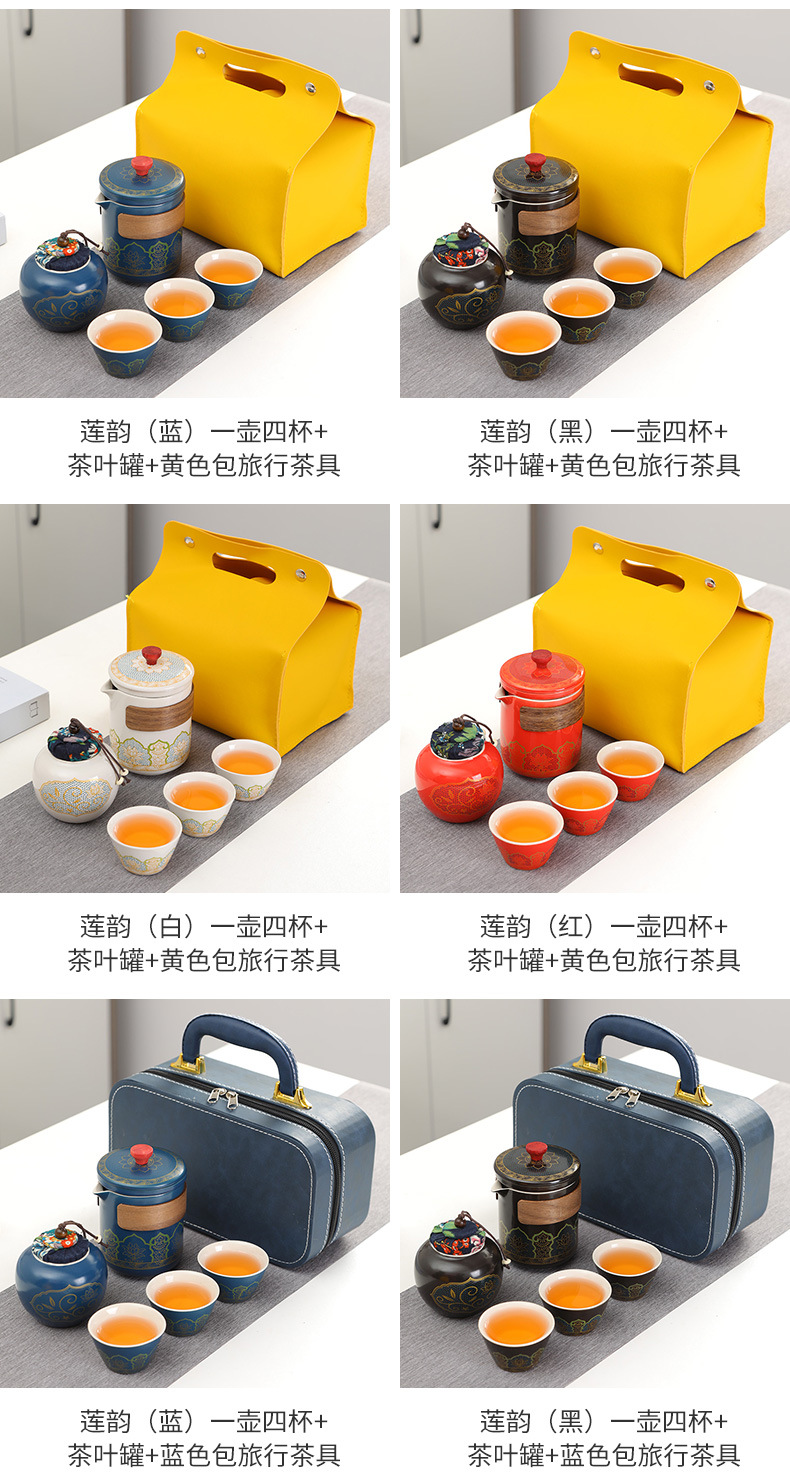 莲韵（蓝）一壶四杯+
茶叶罐+黄色包旅行茶具

莲韵（黑）一壶四杯+
茶叶罐+黄色包旅行茶具

莲韵（白）一壶四杯+
茶叶罐+黄色包旅行茶具

莲韵（红）一壶四杯+
茶叶罐+黄色包旅行茶具

莲韵（蓝）一壶四杯+
茶叶罐+蓝色包旅行茶具

莲韵（黑）一壶四杯+
茶叶罐+蓝色包旅行茶具