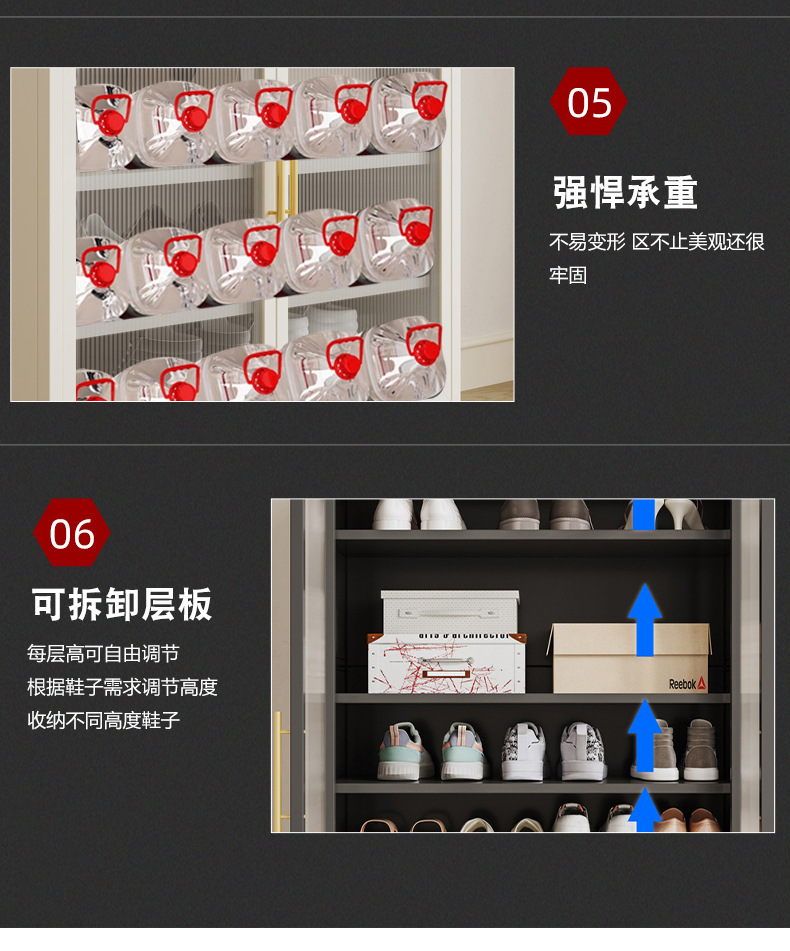 05

强悍承重

不易变形 区不止美观还很牢固

06

可拆卸层板

每层高可自由调节
根据鞋子需求调节高度
收纳不同高度鞋子

Reebok