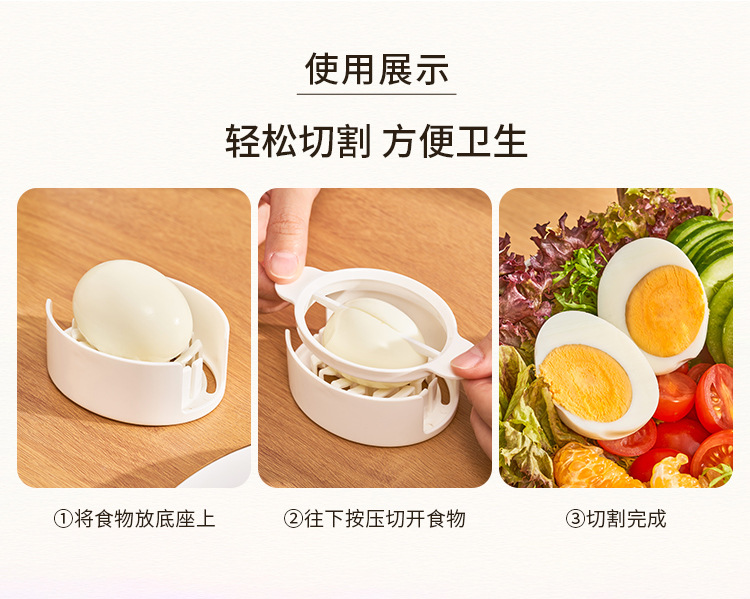 使用展示

轻松切割 方便卫生

①将食物放底座上

②往下按压切开食物

③切割完成