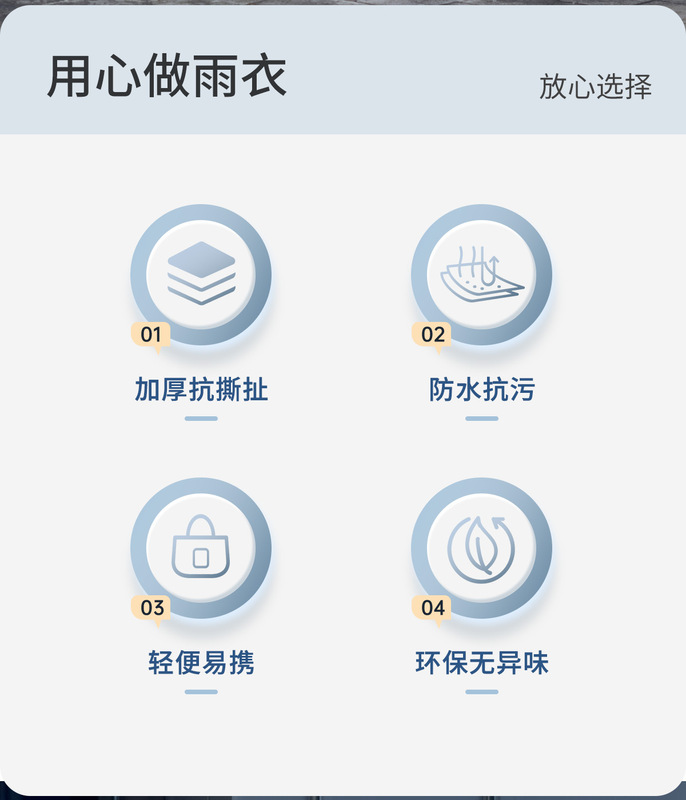 用心做雨衣

放心选择

01
加厚抗撕扯

02
防水抗污

03
轻便易携

04
环保无异味