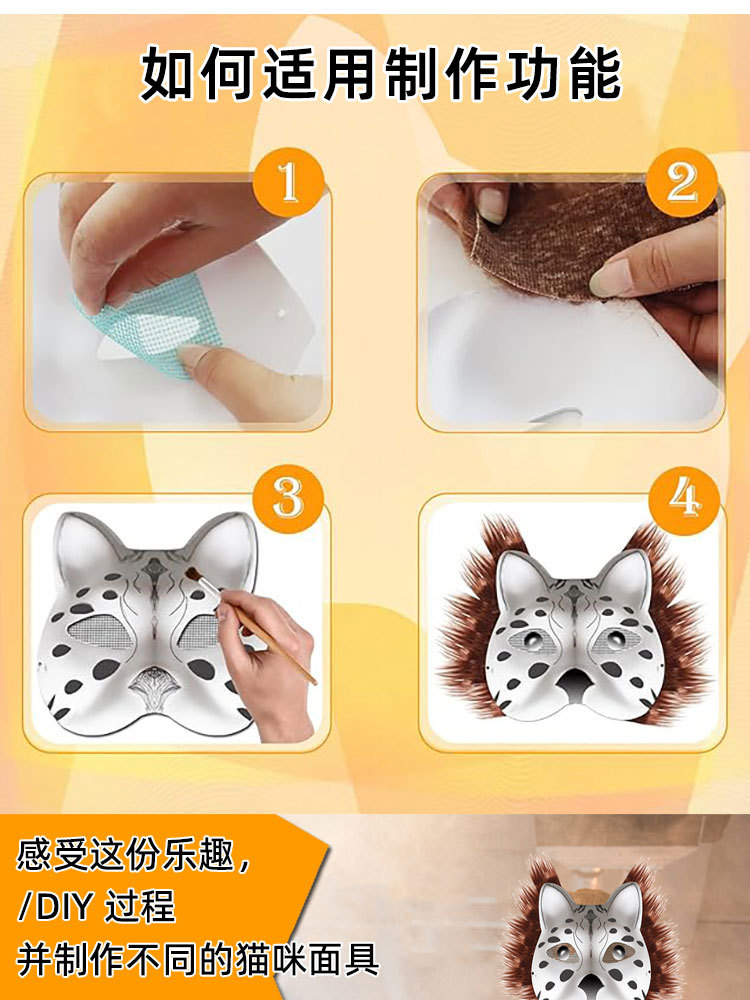 如何适用制作功能

1

2

3

4

感受这份乐趣，
/DIY 过程
并制作不同的猫咪面具