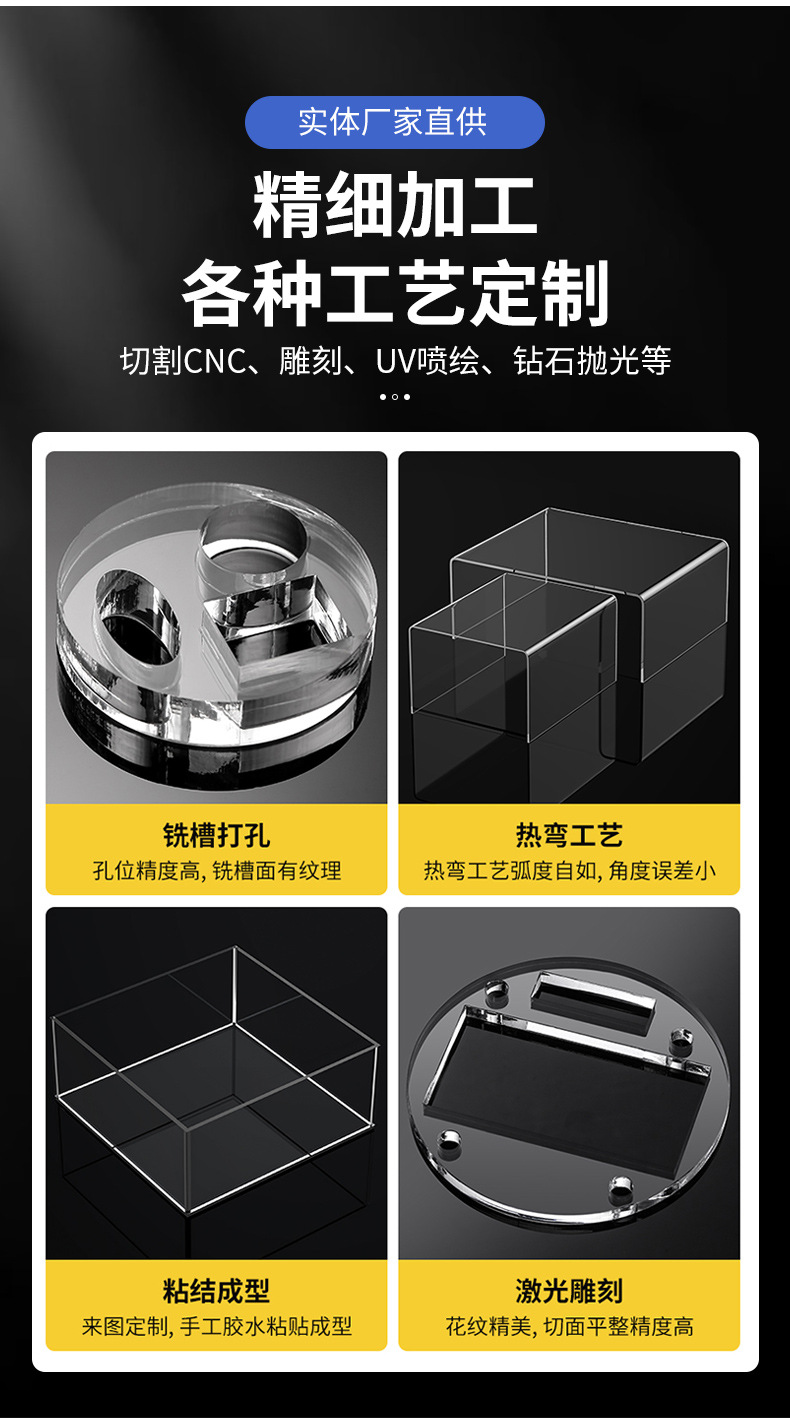 实体厂家直供

精细加工
各种工艺定制

切割CNC、雕刻、UV喷绘、钻石抛光等

铣槽打孔
孔位精度高, 铣槽面有纹理

热弯工艺
热弯工艺弧度自如, 角度误差小

粘结成型
来图定制, 手工胶水粘贴成型

激光雕刻
花纹精美, 切面平整精度高