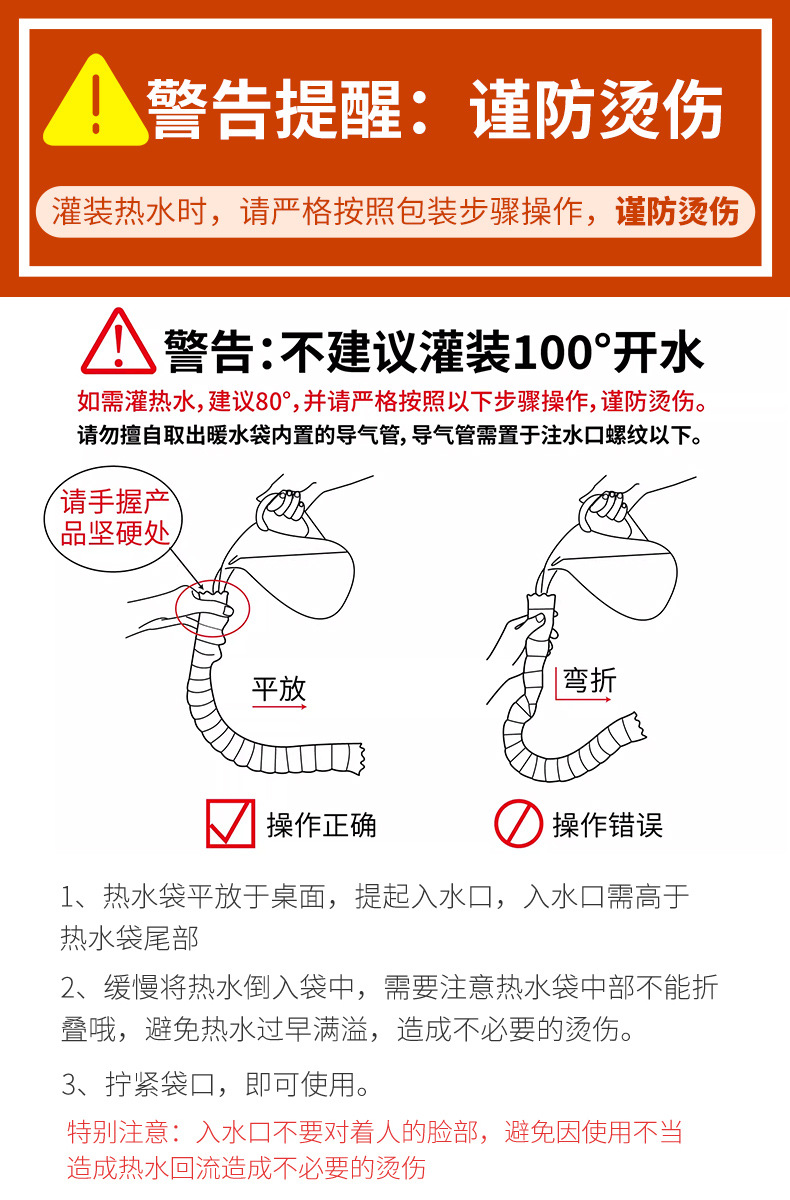 警告提醒：谨防烫伤

灌装热水时，请严格按照包装步骤操作，谨防烫伤

警告：不建议灌装100°开水

如需灌热水，建议80°，并请严格按照以下步骤操作，谨防烫伤。
请勿擅自取出暖水袋内置的导气管，导气管需置于注水口螺纹以下。

请手握产品坚硬处

平放

弯折

操作正确

操作错误

1、热水袋平放于桌面，提起入水口，入水口需高于热水袋尾部

2、缓慢将热水倒入袋中，需要注意热水袋中部不能折叠哦，避免热水过早满溢，造成不必要的烫伤。

3、拧紧袋口，即可使用。

特别注意：入水口不要对着人的脸部，避免因使用不当造成热水回流造成不必要的烫伤