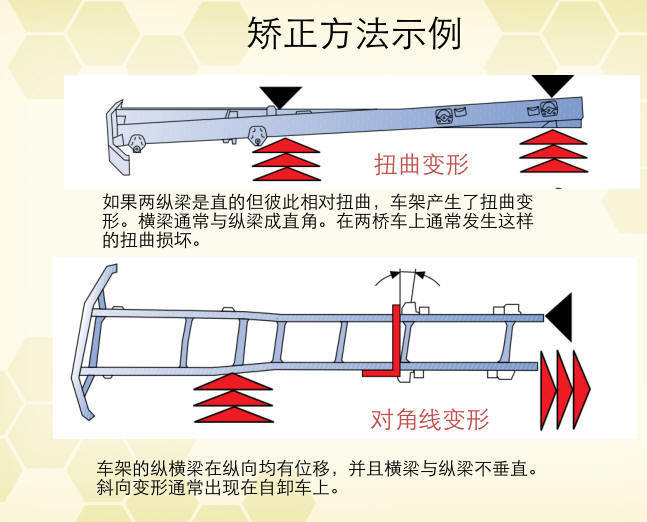 矫正方法示例

扭曲变形

如果两纵梁是直的但彼此相对扭曲，车架产生了扭曲变形。横梁通常与纵梁成直角。在两桥车上通常发生这样的扭曲损坏。

对角线变形

车架的纵横梁在纵向均有位移，并且横梁与纵梁不垂直。斜向变形通常出现在自卸车上。