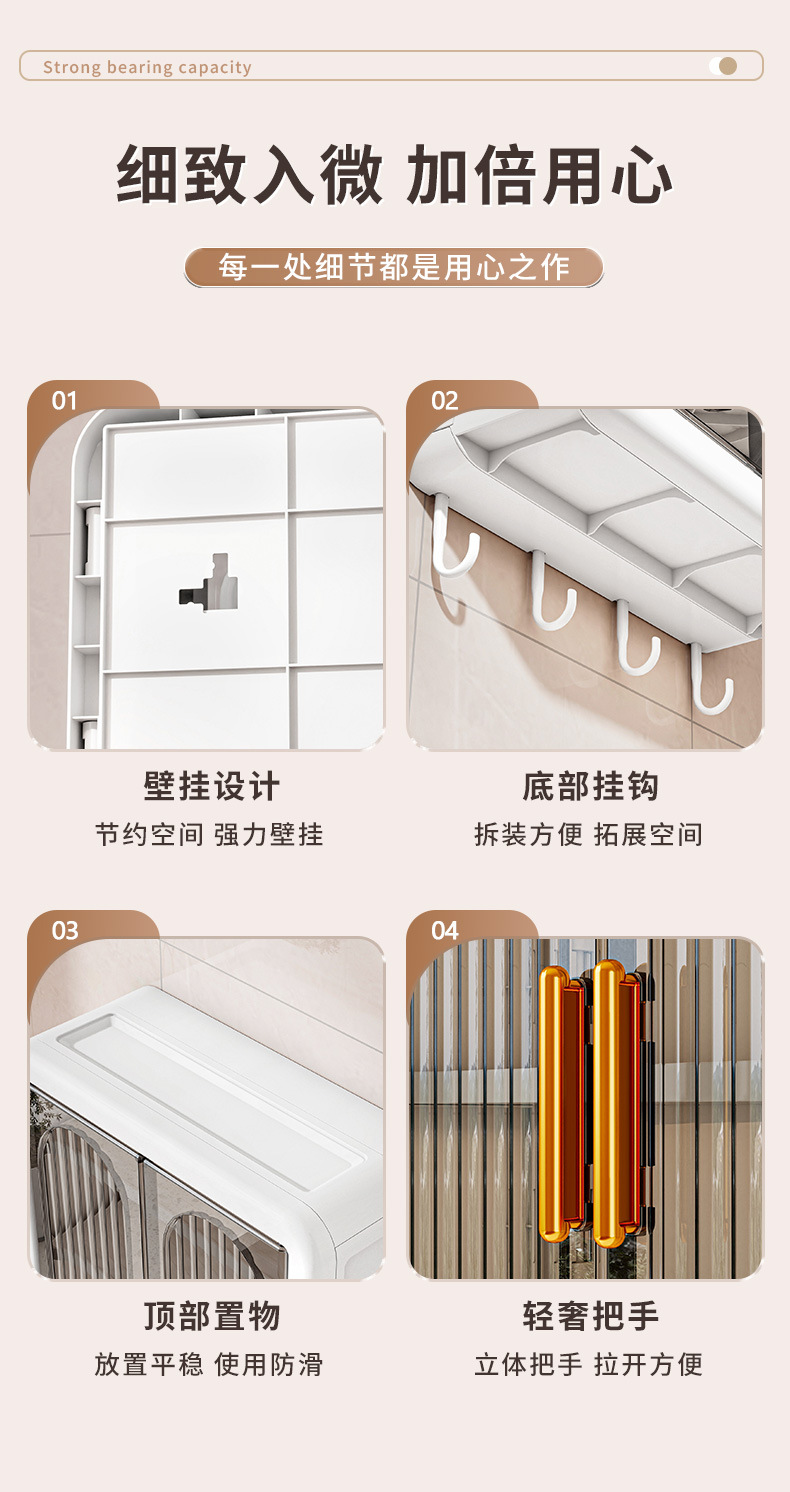 Strong bearing capacity

细致入微 加倍用心

每一处细节都是用心之作

01

壁挂设计

节约空间 强力壁挂

02

底部挂钩

拆装方便 拓展空间

03

顶部置物

放置平稳 使用防滑

04

轻奢把手

立体把手 拉开方便