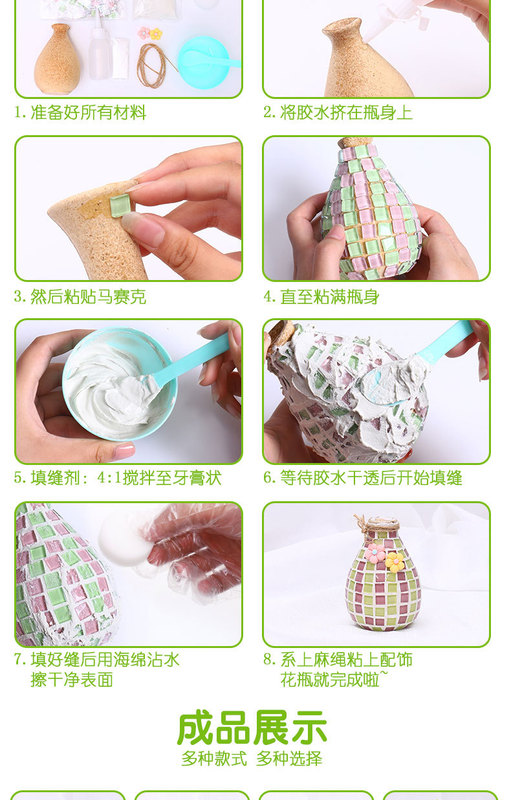 1. 准备好所有材料

2. 将胶水挤在瓶身上

3. 然后粘贴马赛克

4. 直至粘满瓶身

5. 填缝剂：4:1搅拌至牙膏状

6. 等待胶水干透后开始填缝

7. 填好缝后用海绵沾水擦干净表面

8. 系上麻绳粘上配饰花瓶就完成啦~

成品展示

多种款式 多种选择