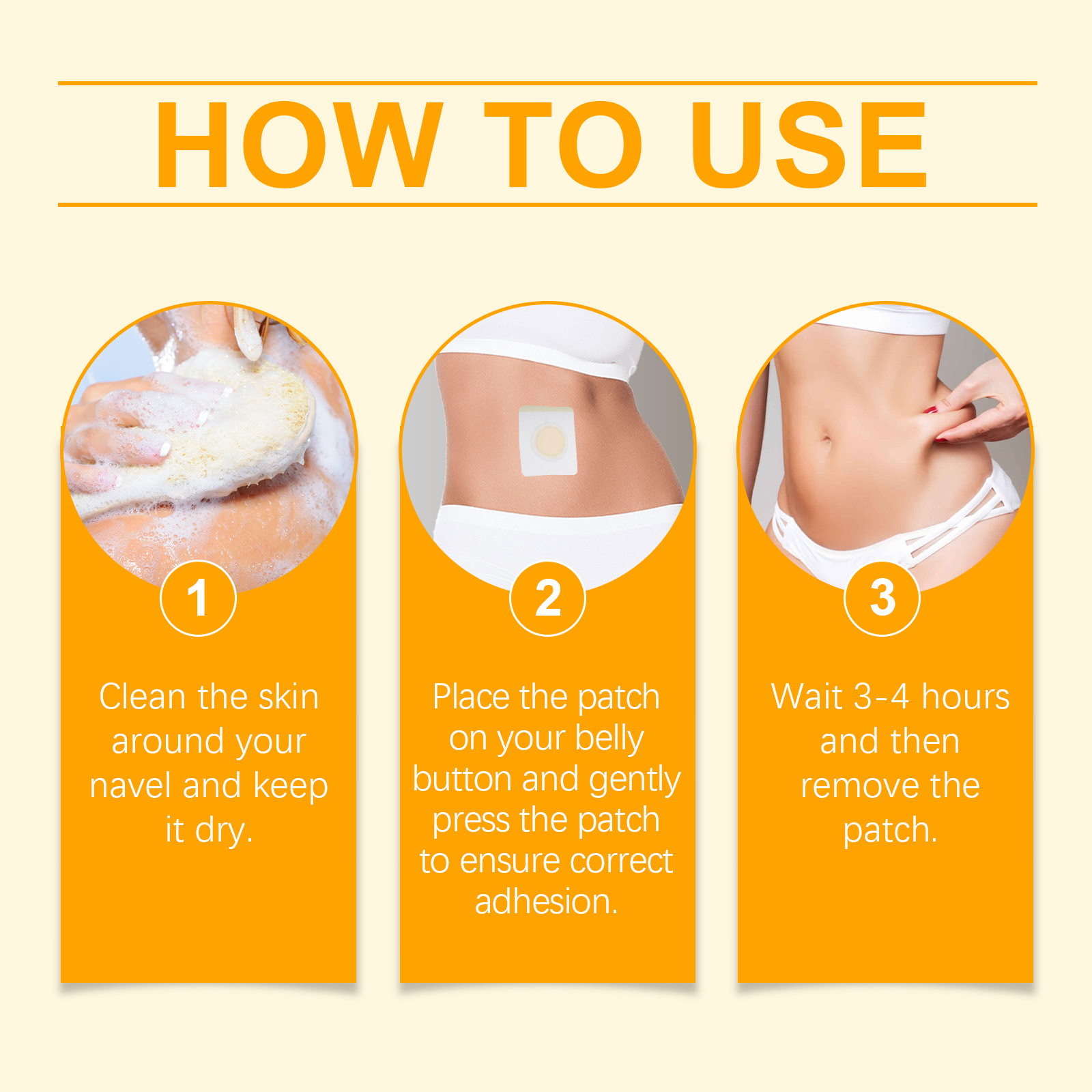 HOW TO USE

1

Clean the skin around your navel and keep it dry.

2

Place the patch on your belly button and gently press the patch to ensure correct adhesion.

3

Wait 3-4 hours and then remove the patch.