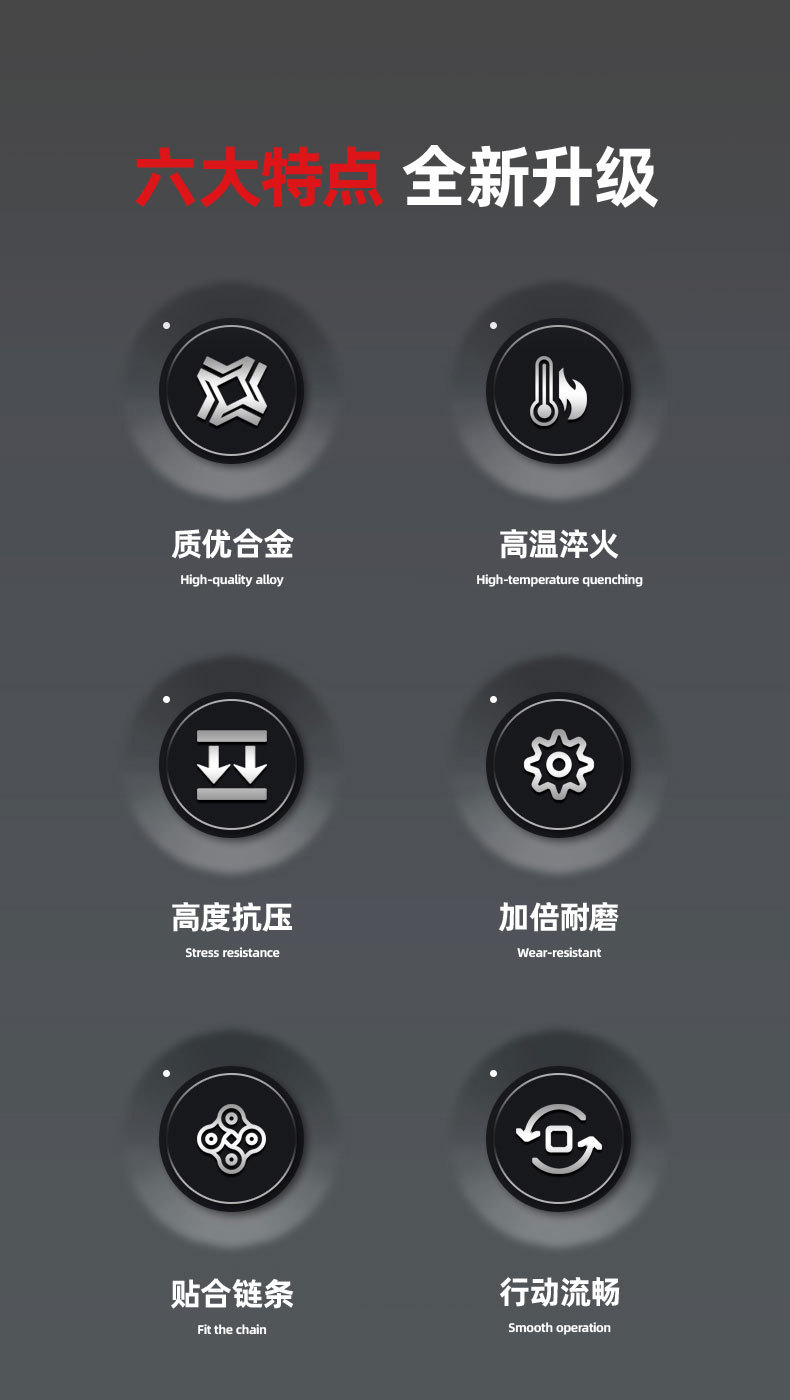 六大特点 全新升级

质优合金
High-quality alloy

高温淬火
High-temperature quenching

高度抗压
Stress resistance

加倍耐磨
Wear-resistant

贴合链条
Fit the chain

行动流畅
Smooth operation