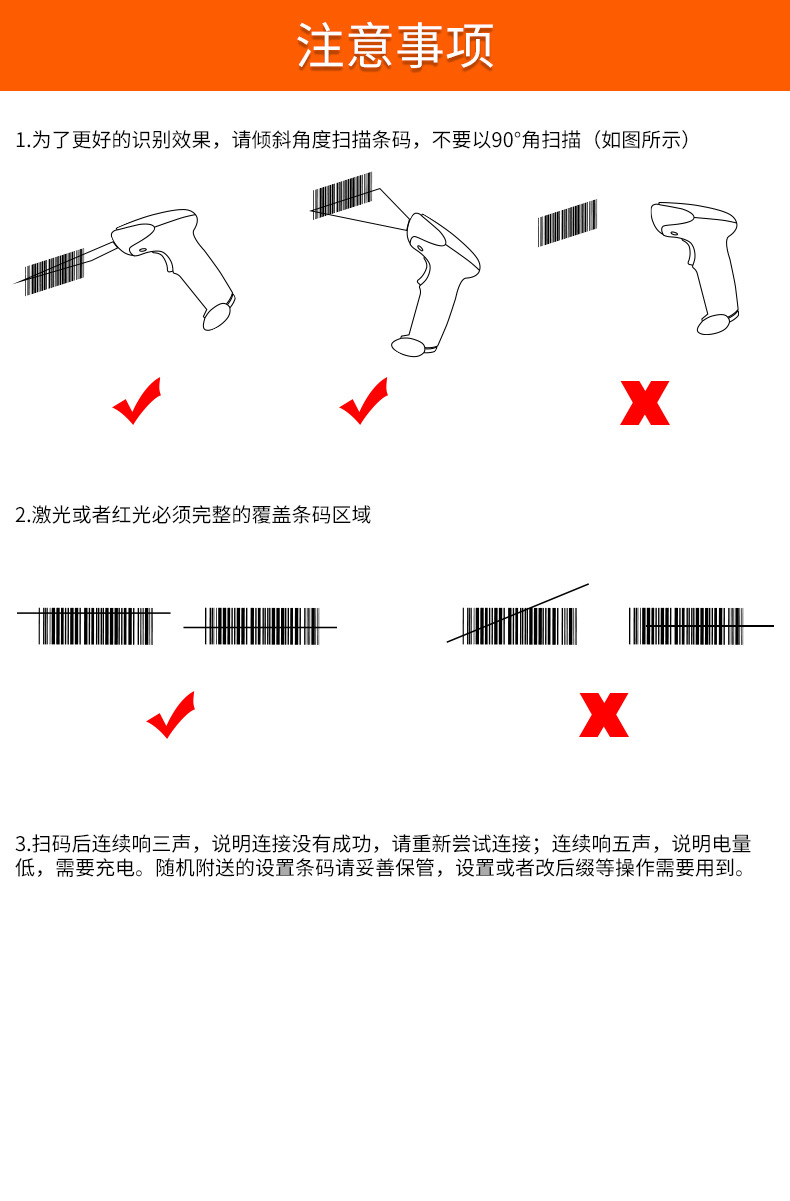 注意事项

1.为了更好的识别效果，请倾斜角度扫描条码，不要以90°角扫描（如图所示）

2.激光或者红光必须完整的覆盖条码区域

3.扫码后连续响三声，说明连接没有成功，请重新尝试连接；连续响五声，说明电量低，需要充电。随机附送的设置条码请妥善保管，设置或者改后缀等操作需要用到。