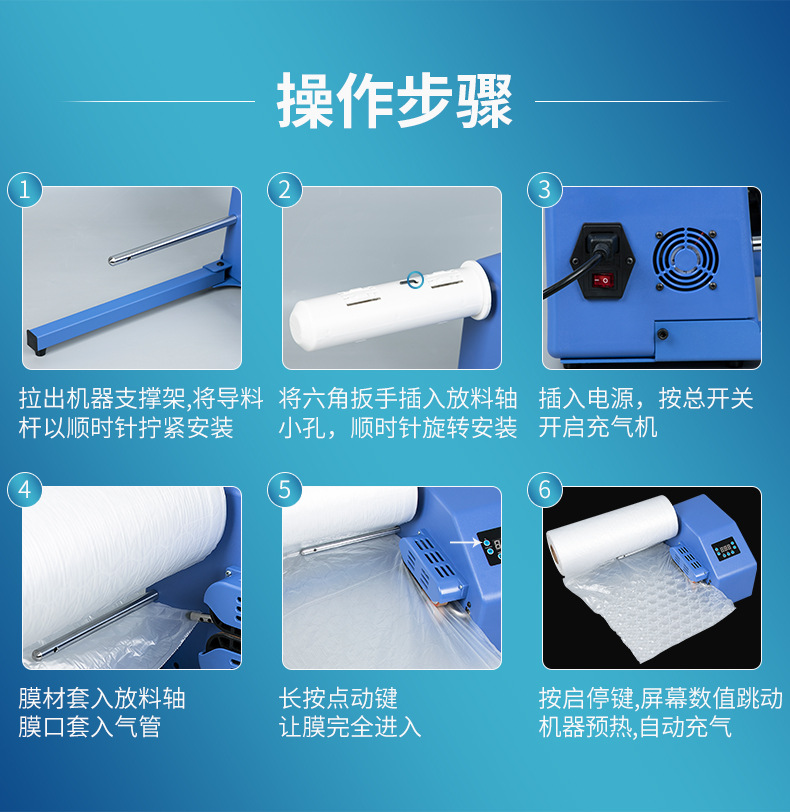 操作步骤

1

拉出机器支撑架,将导料杆以顺时针拧紧安装

2

将六角扳手插入放料轴小孔，顺时针旋转安装

3

插入电源，按总开关开启充气机

4

膜材套入放料轴
膜口套入气管

5

长按点动键
让膜完全进入

6

按启停键,屏幕数值跳动
机器预热,自动充气