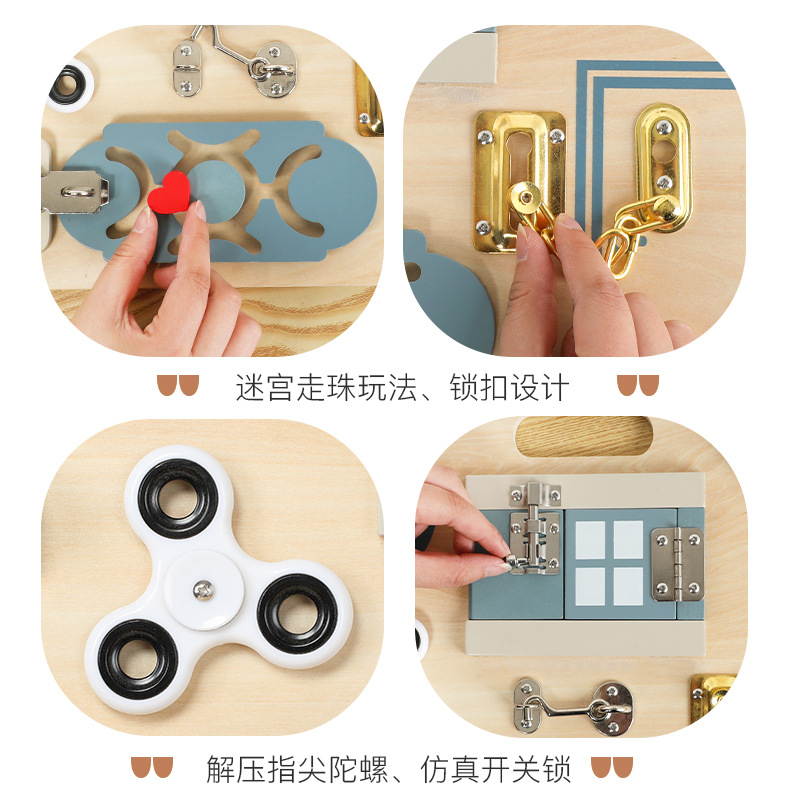 迷宫走珠玩法、锁扣设计

解压指尖陀螺、仿真开关锁