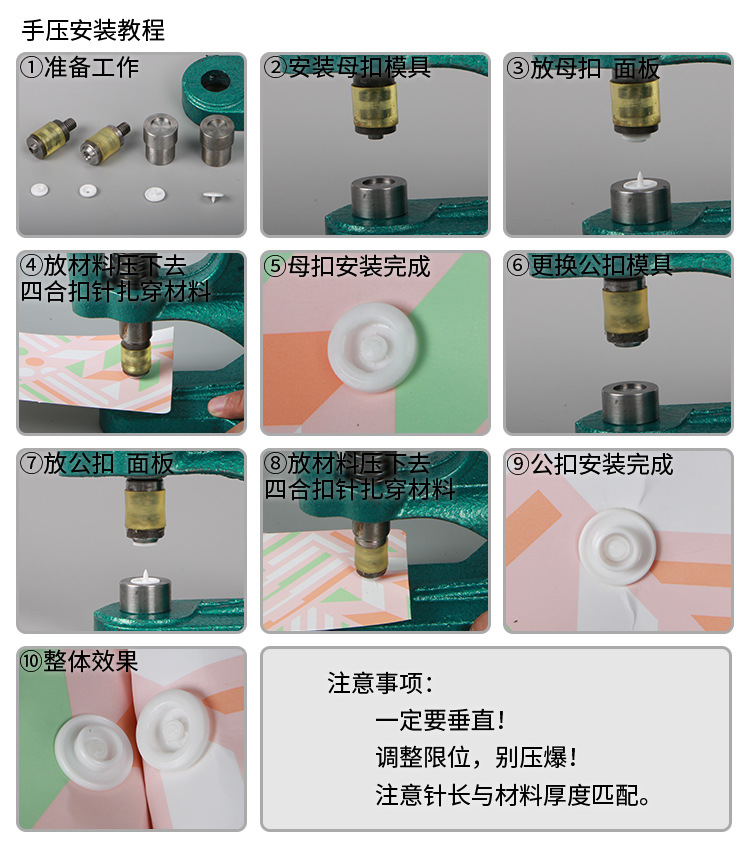 手压安装教程

①准备工作

②安装母扣模具

③放母扣 面板

④放材料压下去
四合扣针扎穿材料

⑤母扣安装完成

⑥更换公扣模具

⑦放公扣 面板

⑧放材料压下去
四合扣针扎穿材料

⑨公扣安装完成

⑩整体效果

注意事项：
一定要垂直！
调整限位，别压爆！
注意针长与材料厚度匹配。