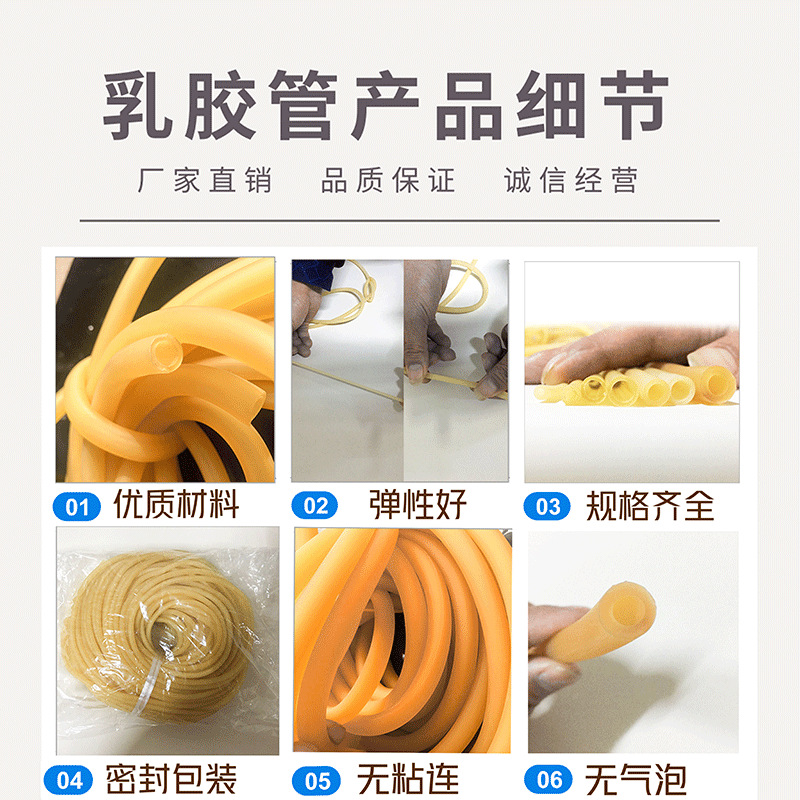 乳胶管产品细节

厂家直销　品质保证　诚信经营

01 优质材料

02 弹性好

03 规格齐全

04 密封包装

05 无粘连

06 无气泡