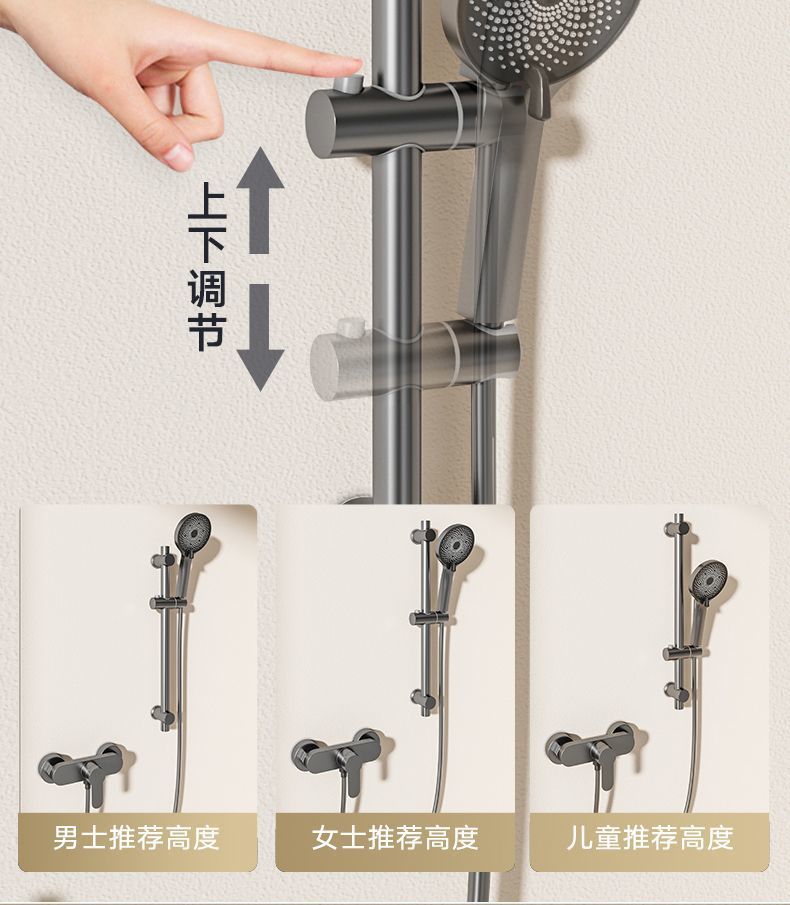 上下调节

男士推荐高度

女士推荐高度

儿童推荐高度