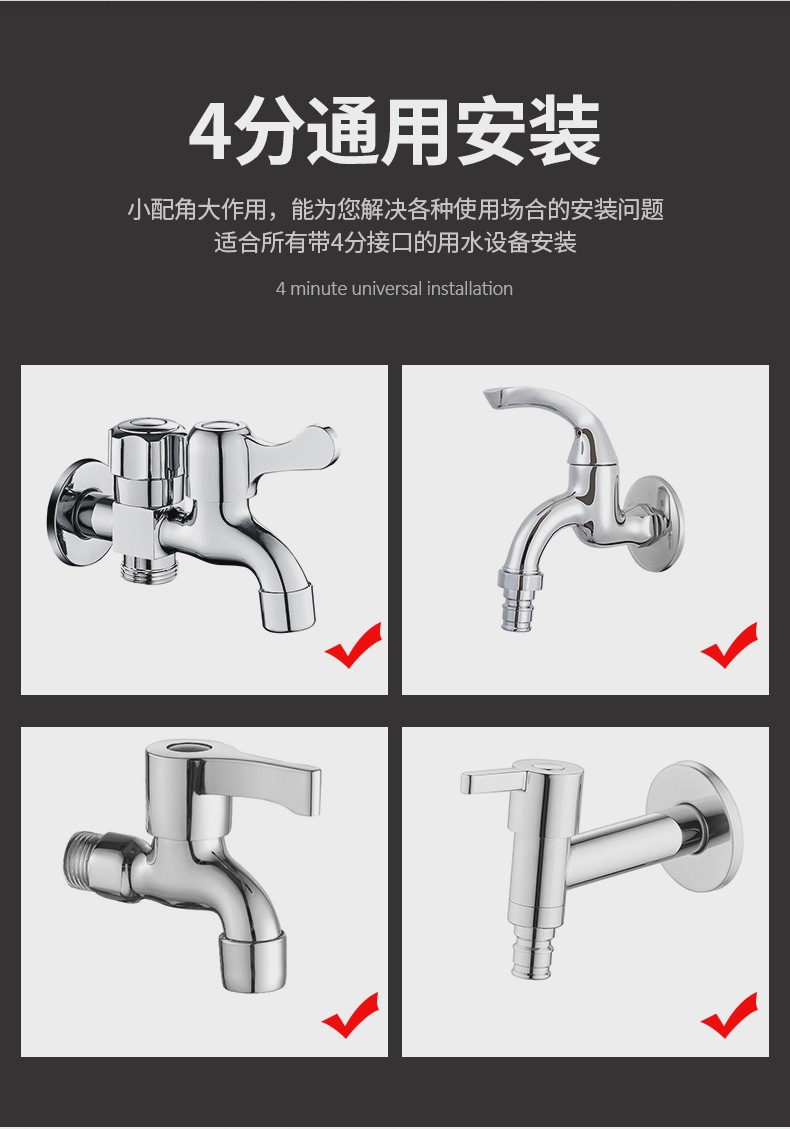 4分通用安装

小配角大作用，能为您解决各种使用场合的安装问题
适合所有带4分接口的用水设备安装

4 minute universal installation