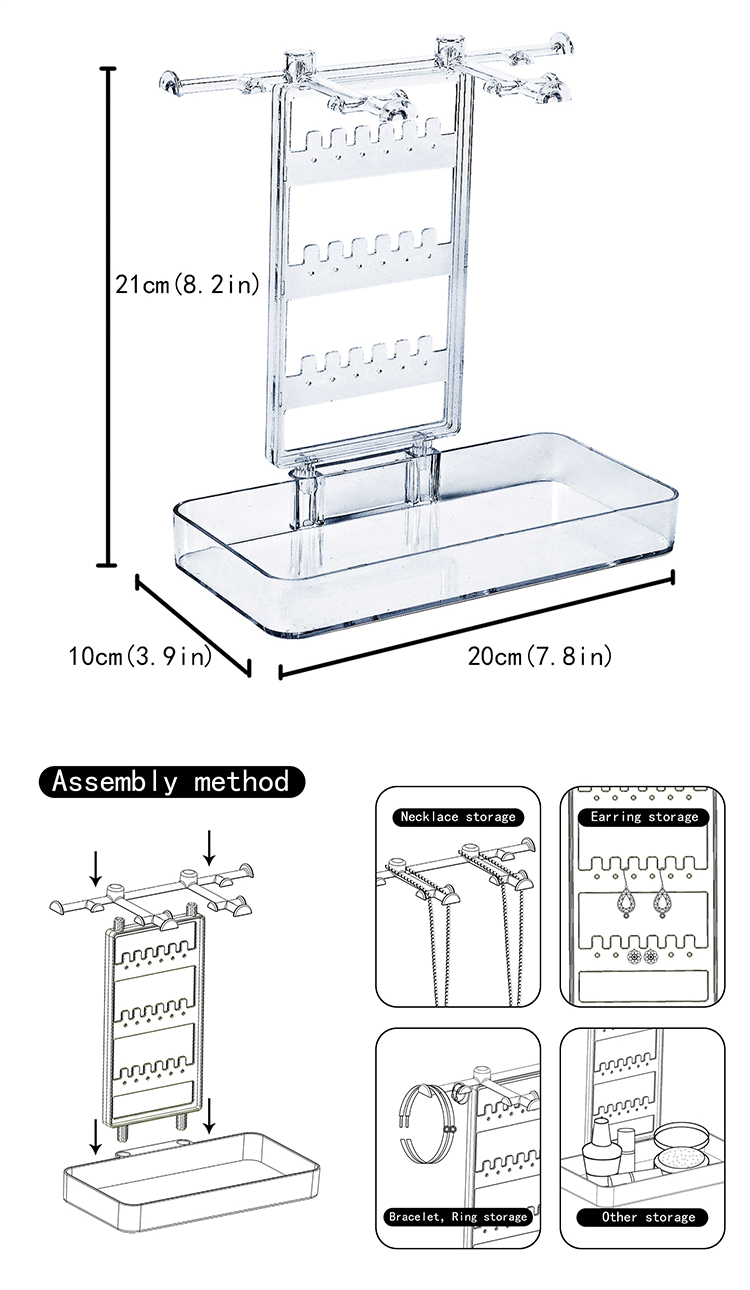 21cm(8.2in)

10cm(3.9in)

20cm(7.8in)

Assembly method

Necklace storage

Earring storage

Bracelet, Ring storage

Other storage